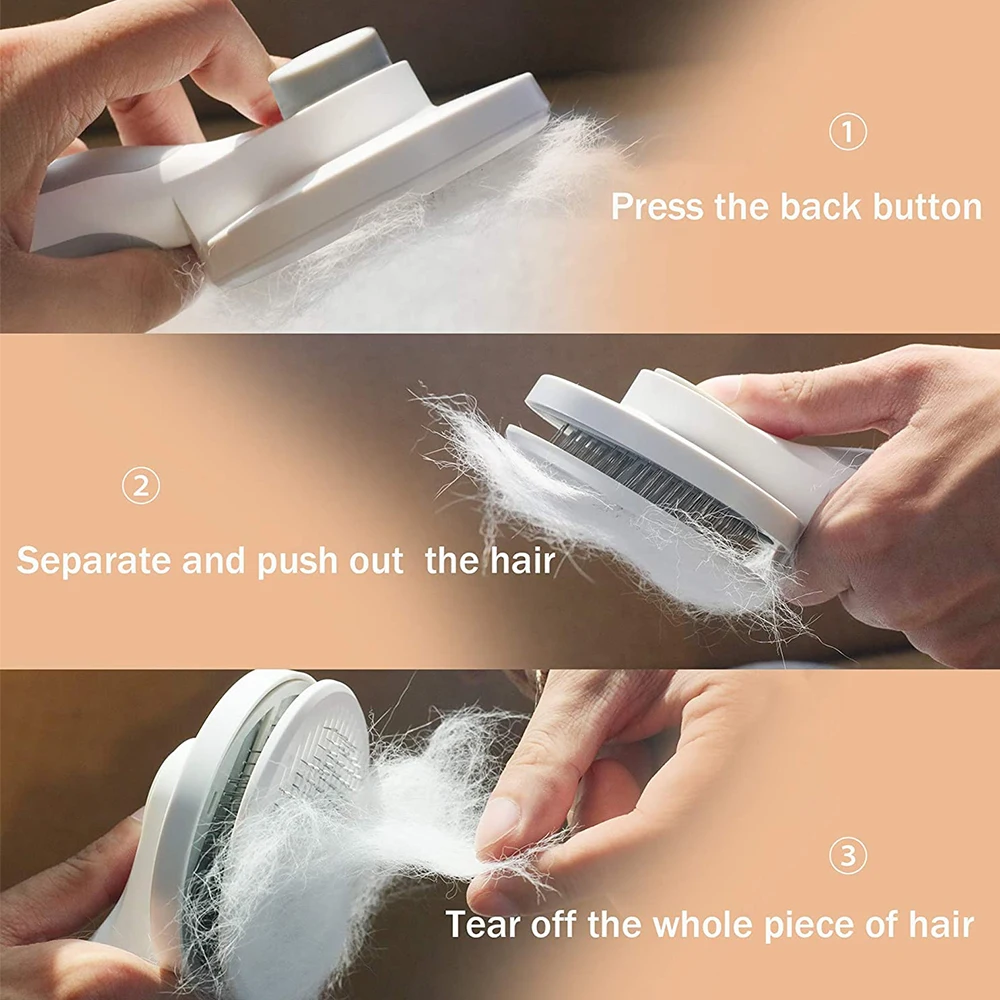 ①
Press the back button

②
Separate and push out the hair

③
Tear off the whole piece of hair