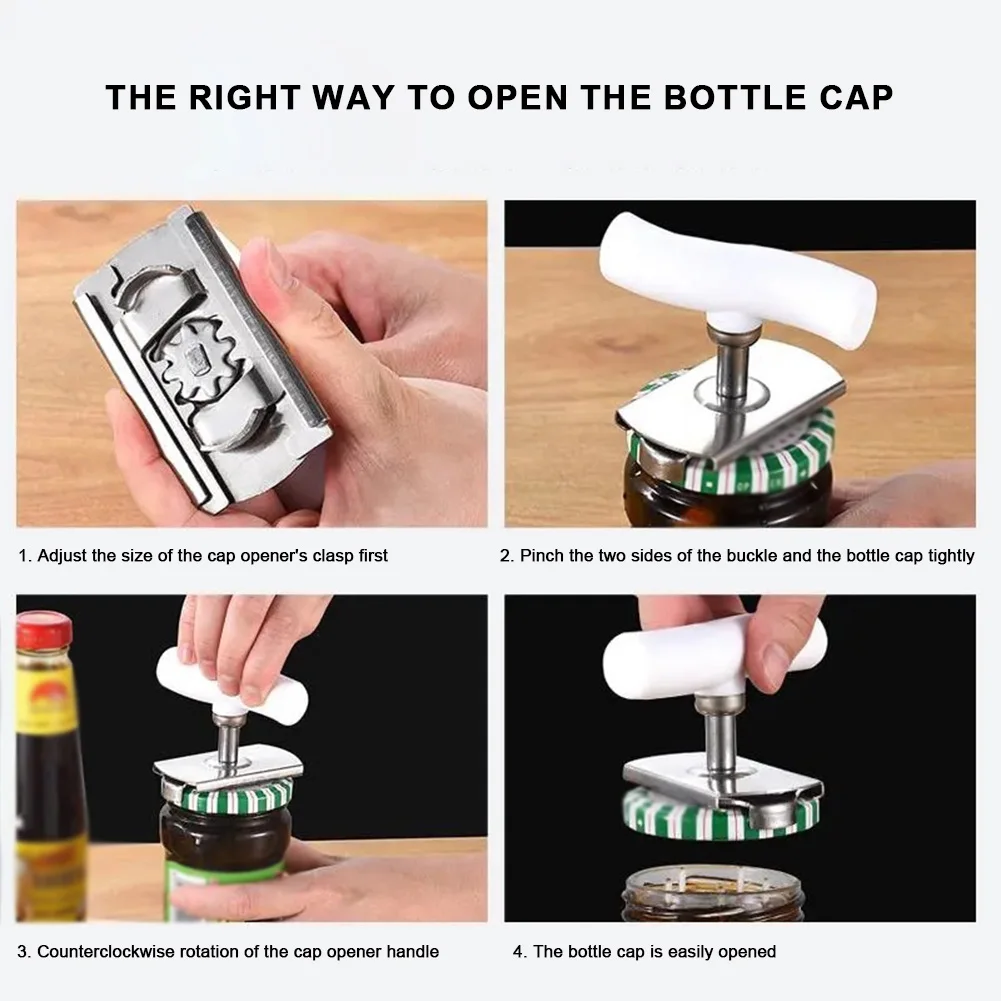 THE RIGHT WAY TO OPEN THE BOTTLE CAP

1. Adjust the size of the cap opener's clasp first

2. Pinch the two sides of the buckle and the bottle cap tightly

3. Counterclockwise rotation of the cap opener handle

4. The bottle cap is easily opened