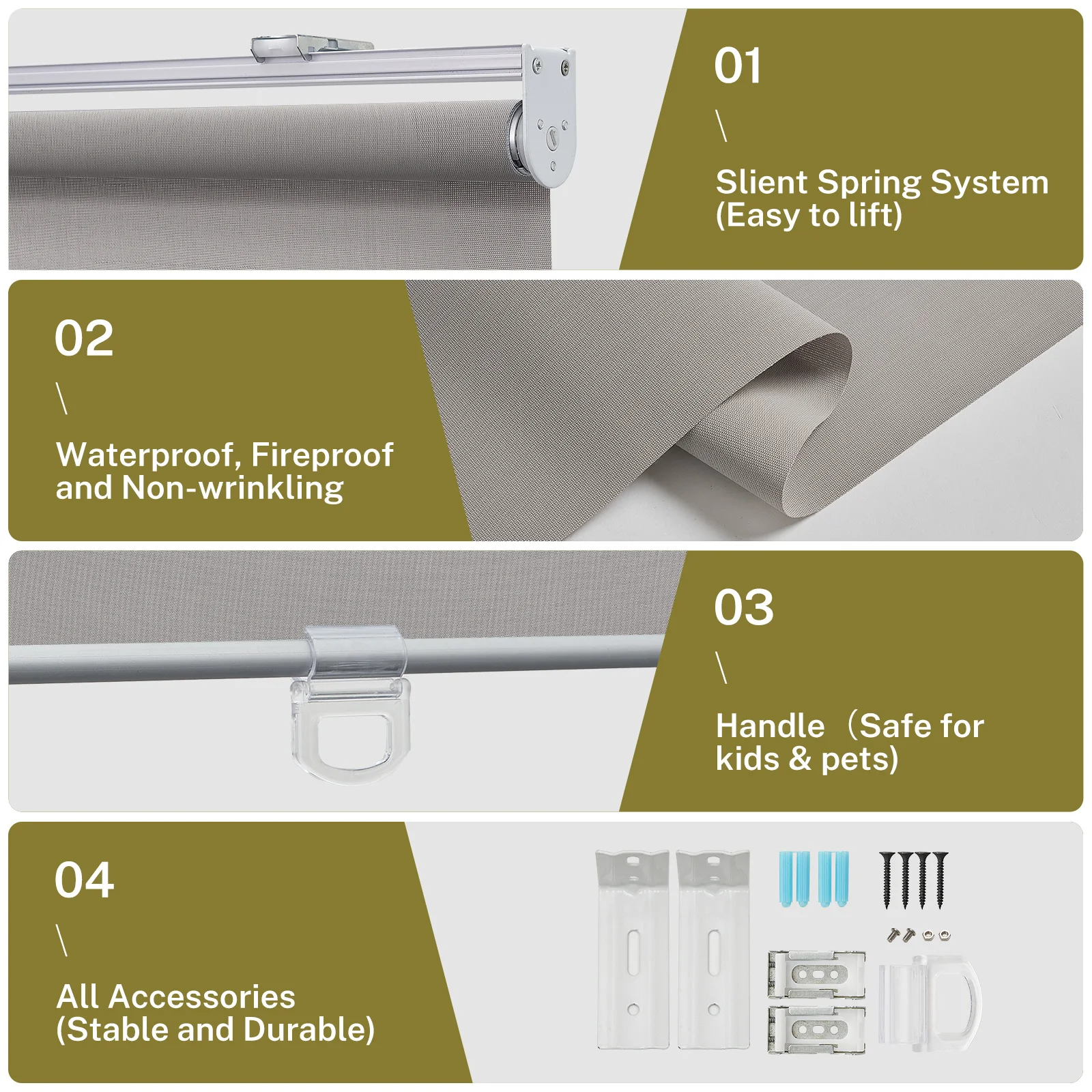 01

\

Slient Spring System
(Easy to lift)

02

\

Waterproof, Fireproof
and Non-wrinkling

03

\

Handle （Safe for
kids & pets)

04

\

All Accessories
(Stable and Durable)