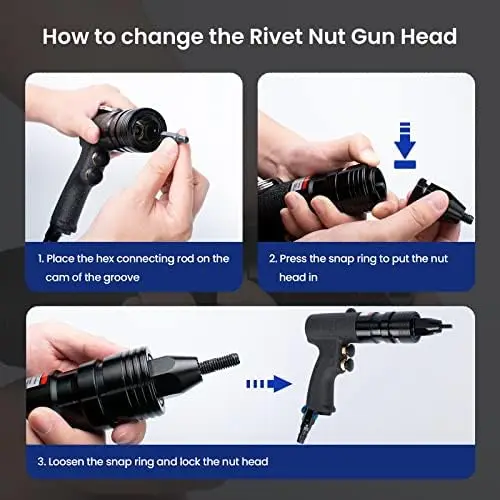 How to change the Rivet Nut Gun Head

1. Place the hex connecting rod on the cam of the groove

2. Press the snap ring to put the nut head in

3. Loosen the snap ring and lock the nut head