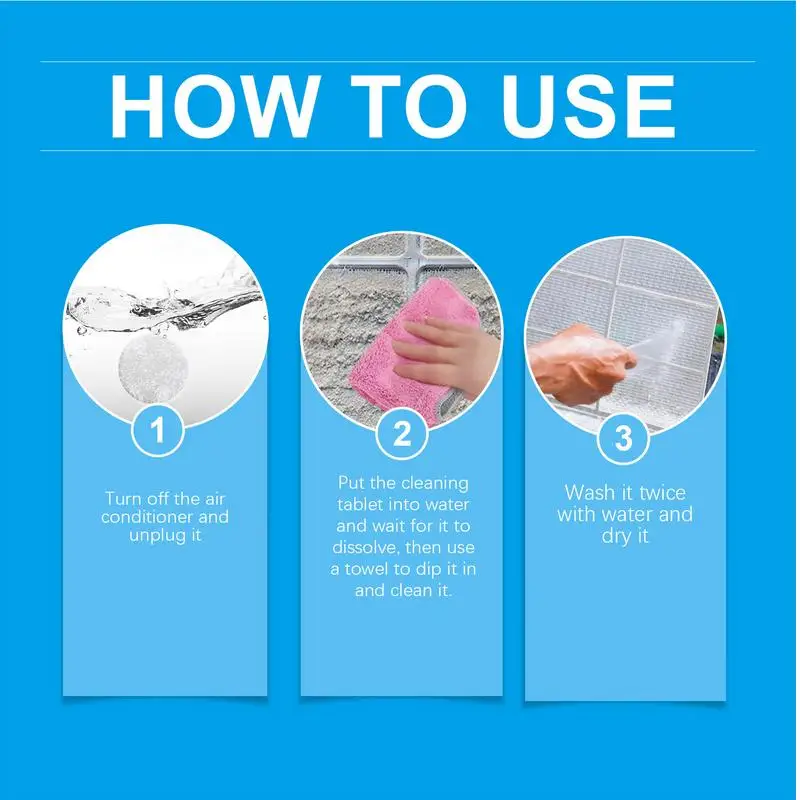 HOW TO USE

1

Turn off the air conditioner and unplug it

2

Put the cleaning tablet into water and wait for it to dissolve, then use a towel to dip it in and clean it.

3

Wash it twice with water and dry it