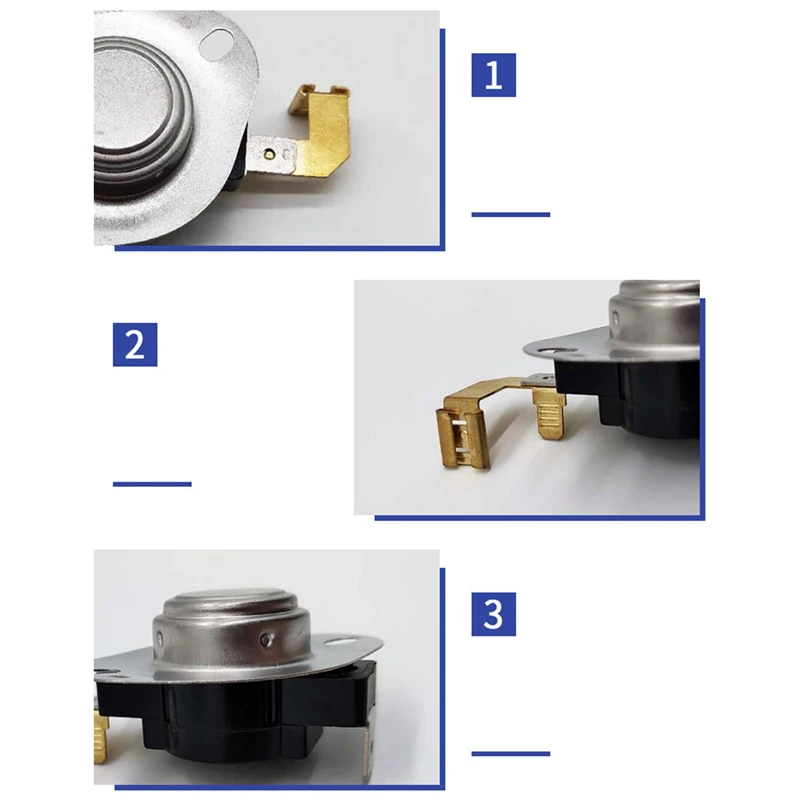 1

2

3