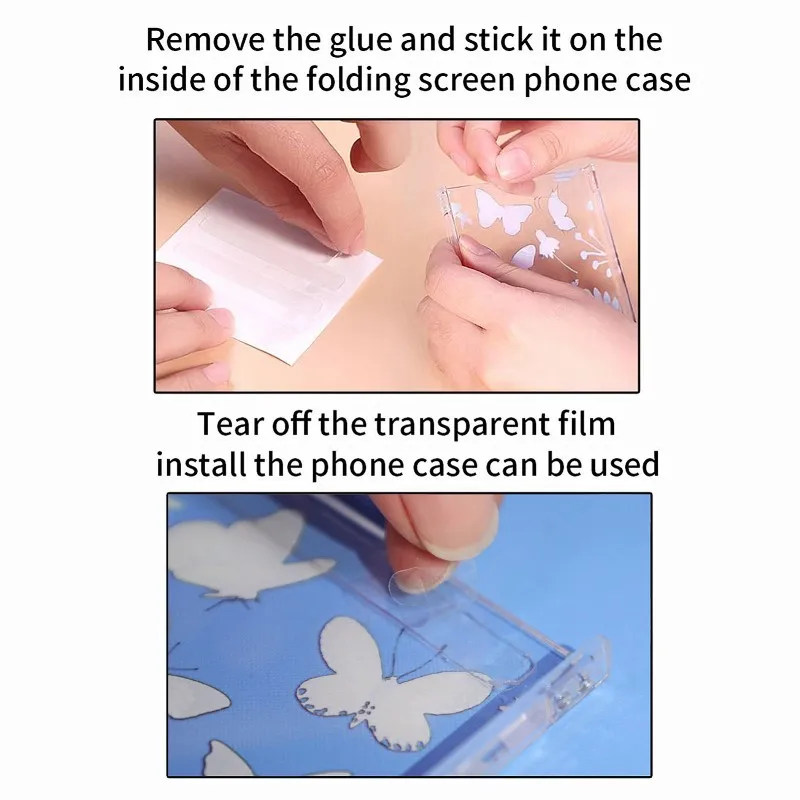 Remove the glue and stick it on the inside of the folding screen phone case

Tear off the transparent film install the phone case can be used