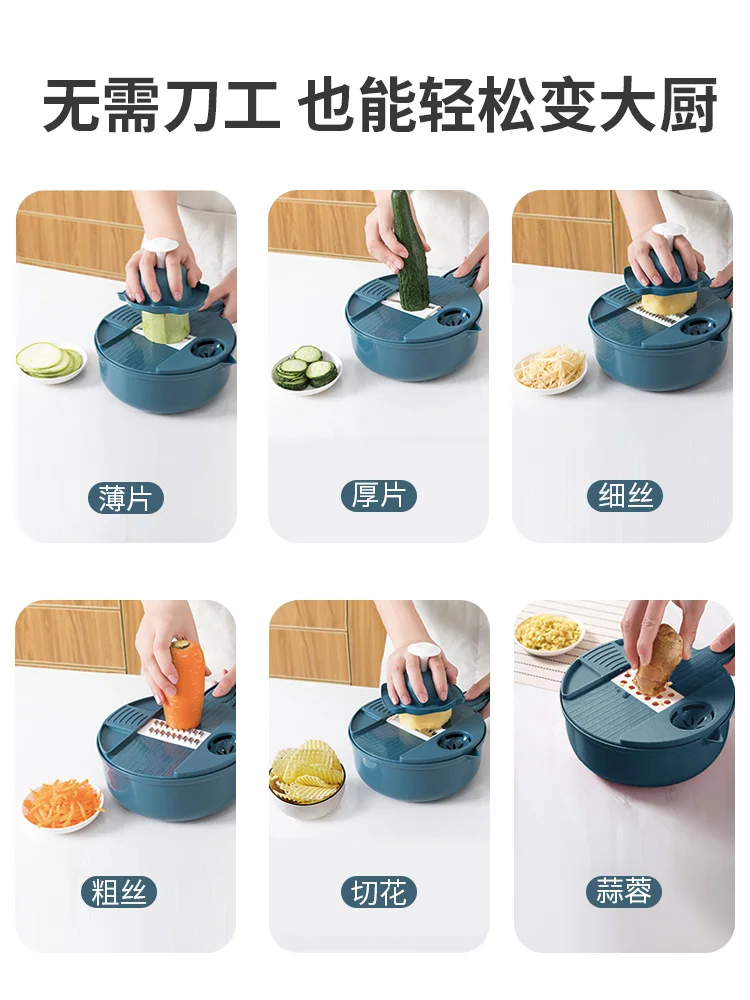 无需刀工 也能轻松变大厨

薄片

厚片

细丝

粗丝

切花

蒜蓉