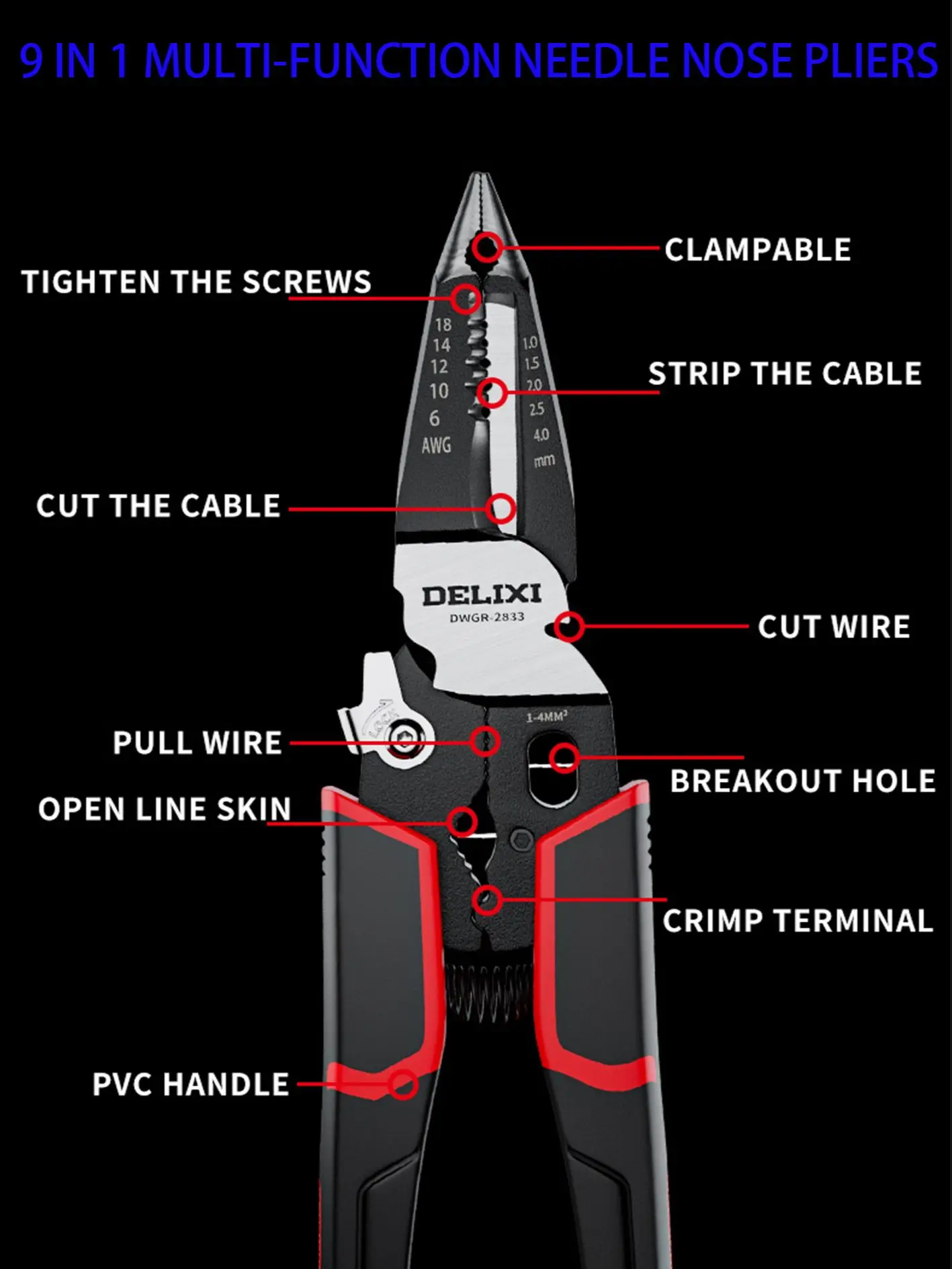 9 IN 1 MULTI-FUNCTION NEEDLE NOSE PLIERS

CLAMPABLE

TIGHTEN THE SCREWS

18
14
12
10
6
AWG

1.0
1.5
2.0
2.5
4.0
mm

STRIP THE CABLE

CUT THE CABLE

DELIXI
DWGR-2833

CUT WIRE

LOCK

1-4MM²

PULL WIRE

BREAKOUT HOLE

OPEN LINE SKIN

CRIMP TERMINAL

PVC HANDLE