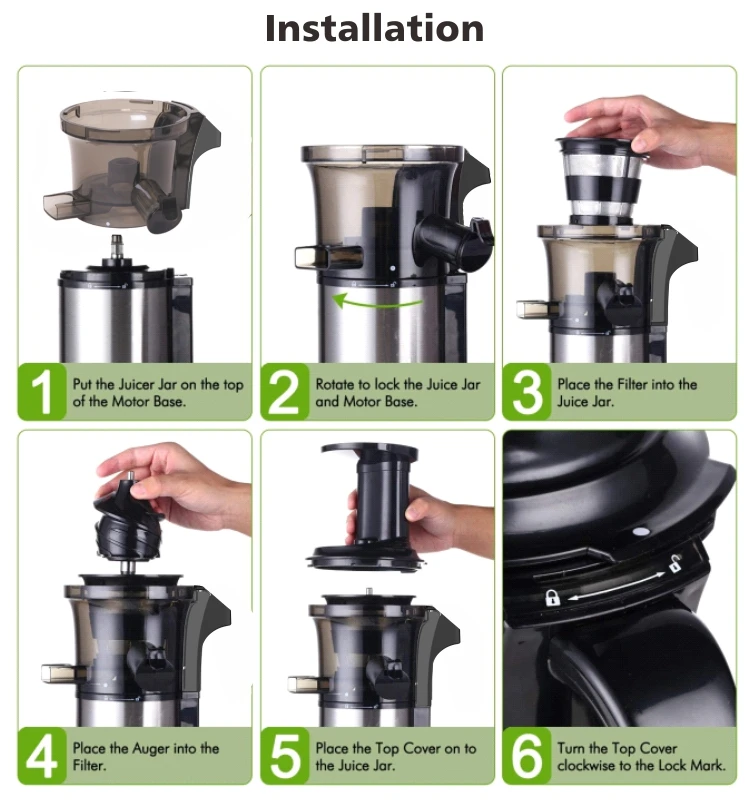 Installation

1 Put the Juicer Jar on the top of the Motor Base.

2 Rotate to lock the Juice Jar and Motor Base.

3 Place the Filter into the Juice Jar.

4 Place the Auger into the Filter.

5 Place the Top Cover on to the Juice Jar.

6 Turn the Top Cover clockwise to the Lock Mark.