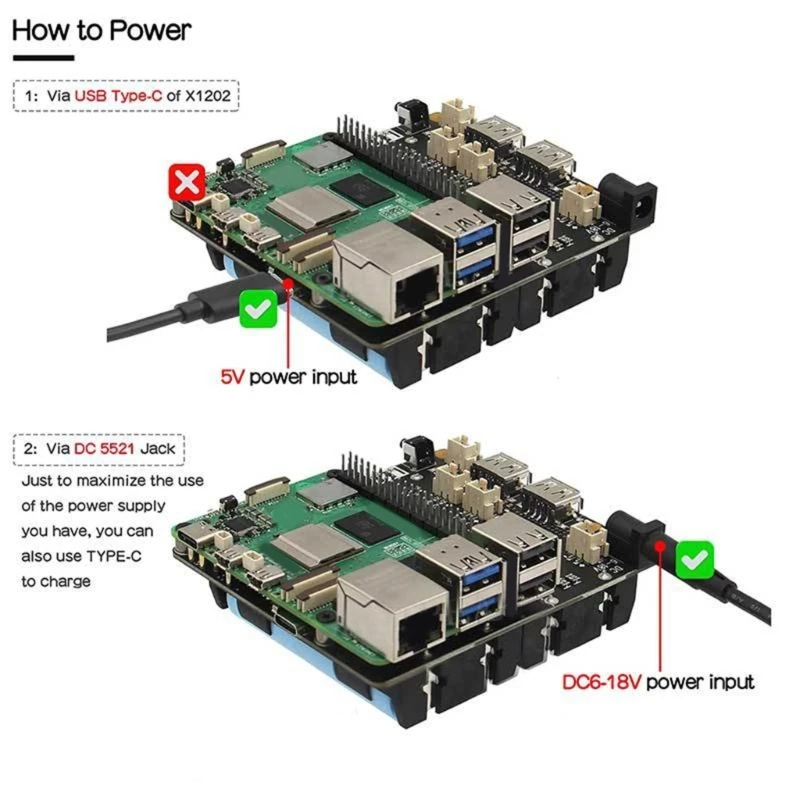 How to Power

1: Via USB Type-C of X1202

5V power input

2: Via DC 5521 Jack

Just to maximize the use of the power supply you have, you can also use TYPE-C to charge

DC6-18V power input