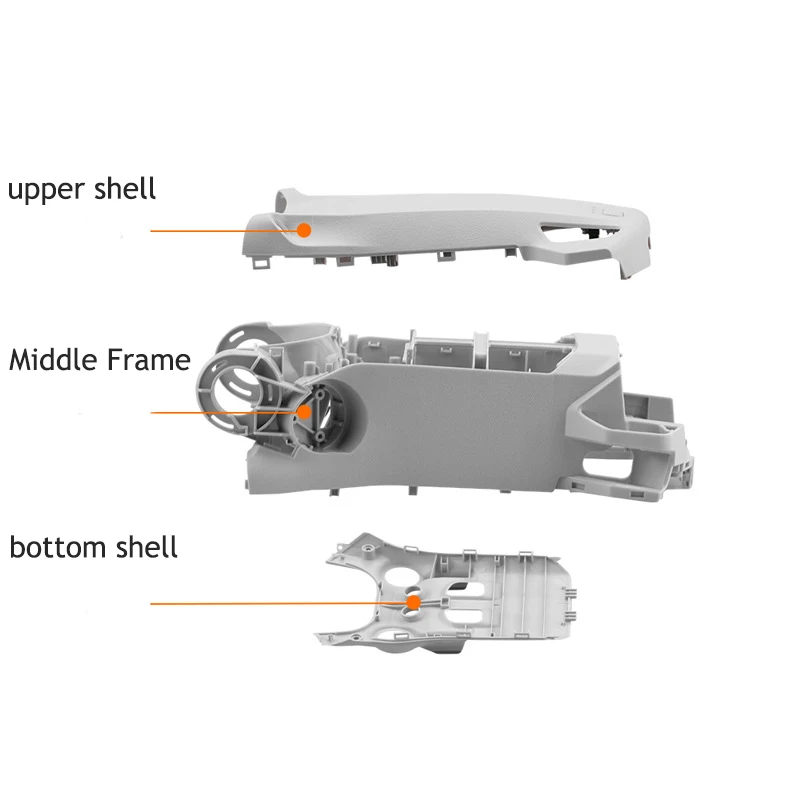 upper shell

Middle Frame

bottom shell