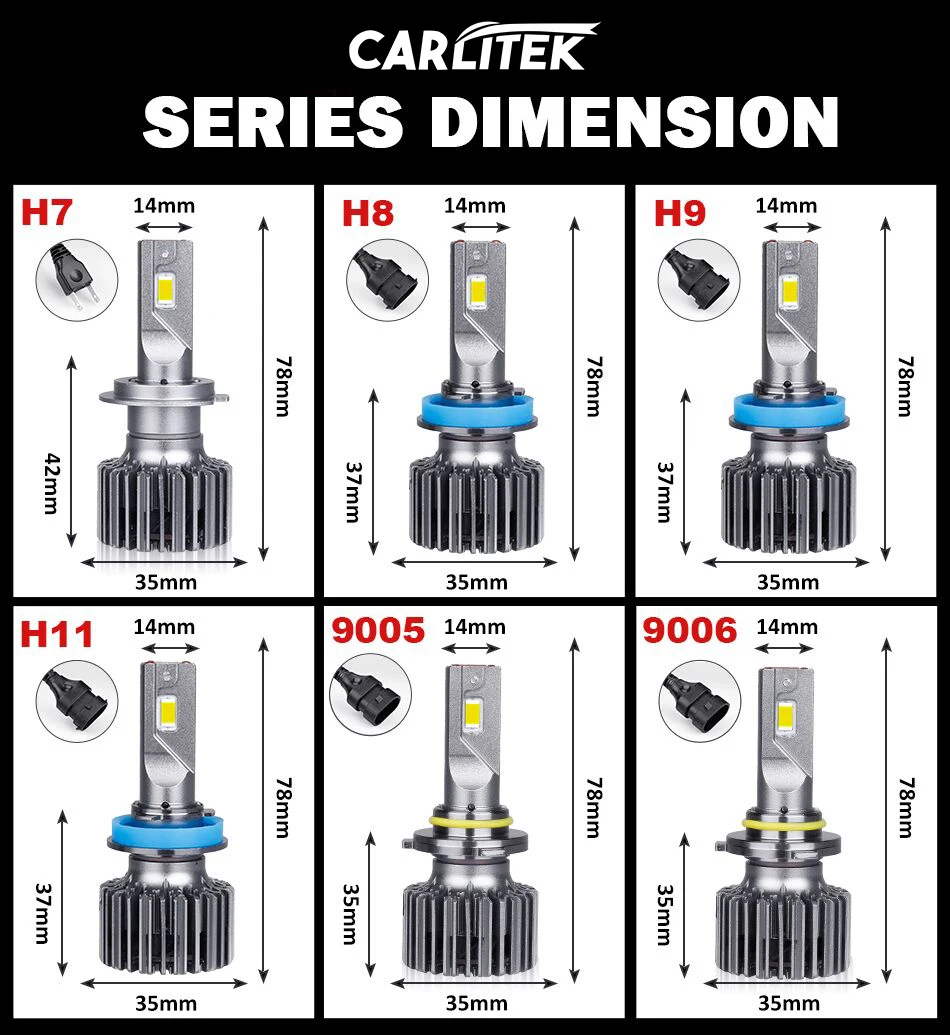 CARLITEK
SERIES DIMENSION

H7
14mm
78mm
42mm
35mm

H8
14mm
78mm
37mm
35mm

H9
14mm
78mm
37mm
35mm

H11
14mm
78mm
37mm
35mm

9005
14mm
78mm
35mm
35mm

9006
14mm
78mm
35mm
35mm