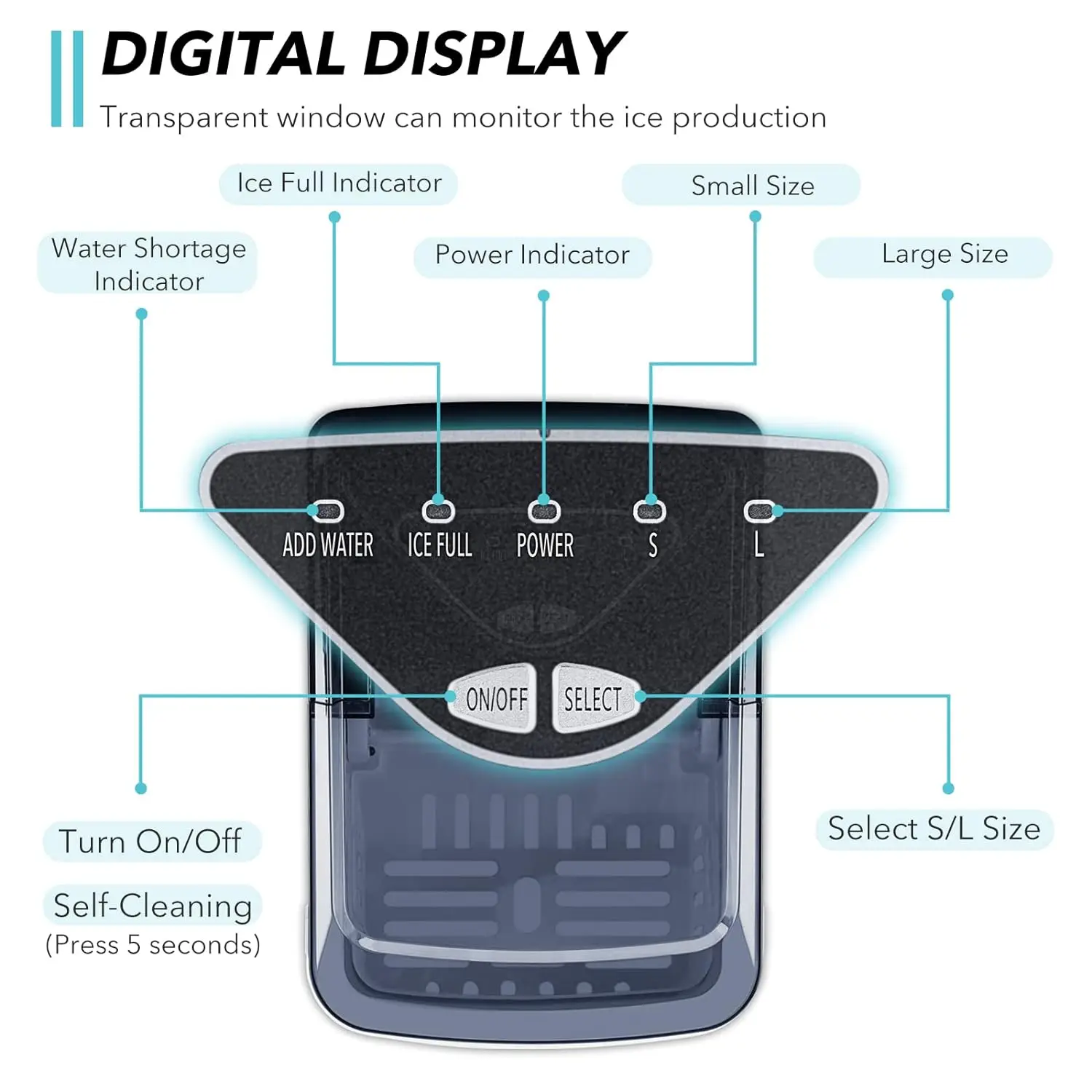 DIGITAL DISPLAY
Transparent window can monitor the ice production

Ice Full Indicator

Small Size

Water Shortage Indicator

Power Indicator

Large Size

ADD WATER ICE FULL POWER S L

ON/OFF SELECT

Turn On/Off

Self-Cleaning
(Press 5 seconds)

Select S/L Size