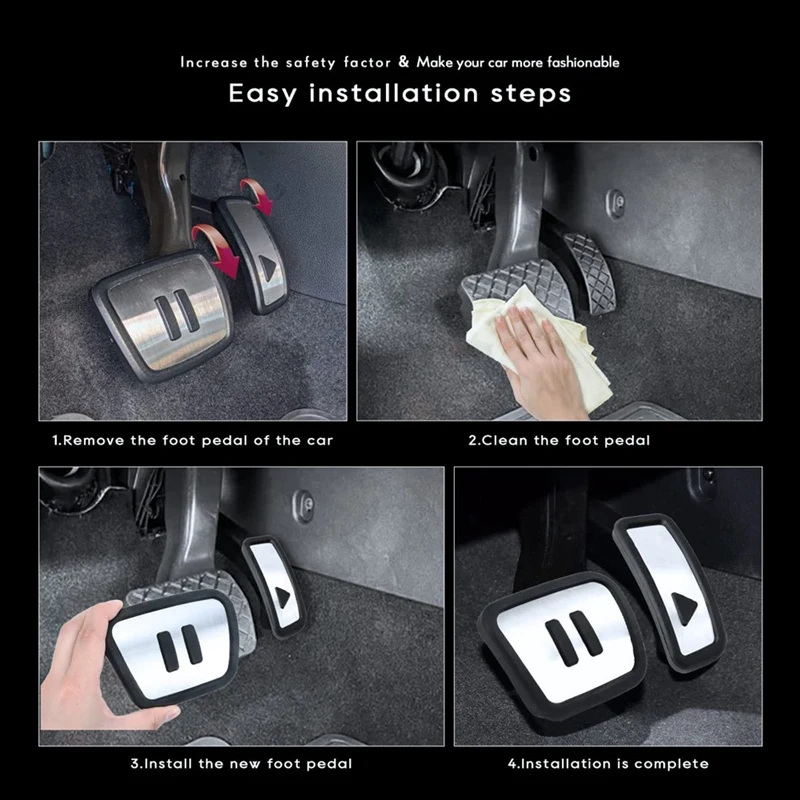 Increase the safety factor & Make your car more fashionable

Easy installation steps

1.Remove the foot pedal of the car

2.Clean the foot pedal

3.Install the new foot pedal

4.Installation is complete