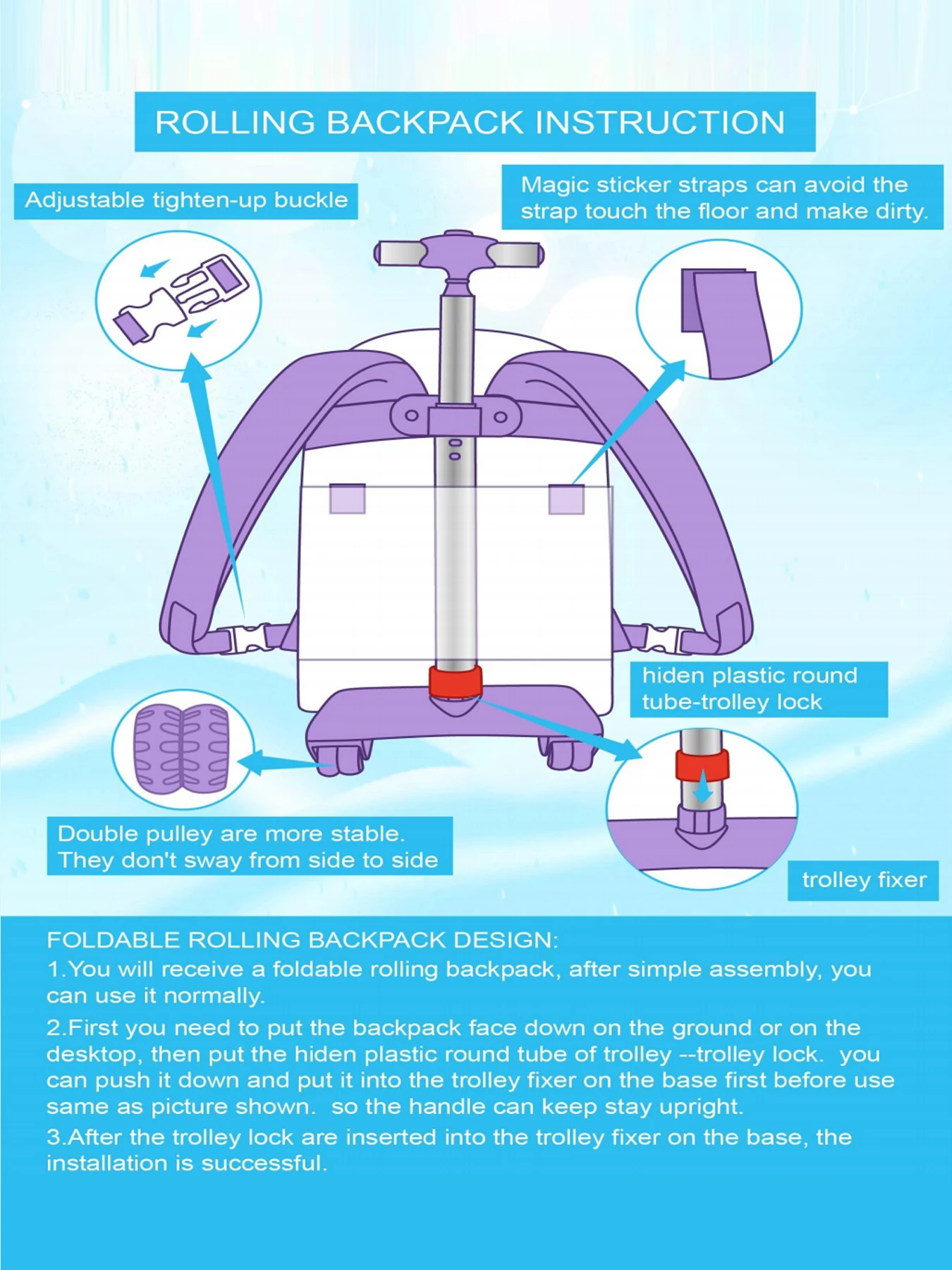 ROLLING BACKPACK INSTRUCTION

Adjustable tighten-up buckle

Magic sticker straps can avoid the strap touch the floor and make dirty.

hiden plastic round tube-trolley lock

Double pulley are more stable. They don't sway from side to side

trolley fixer

FOLDABLE ROLLING BACKPACK DESIGN:

1.You will receive a foldable rolling backpack, after simple assembly, you can use it normally.

2.First you need to put the backpack face down on the ground or on the desktop, then put the hiden plastic round tube of trolley --trolley lock. you can push it down and put it into the trolley fixer on the base first before use same as picture shown. so the handle can keep stay upright.

3.After the trolley lock are inserted into the trolley fixer on the base, the installation is successful.