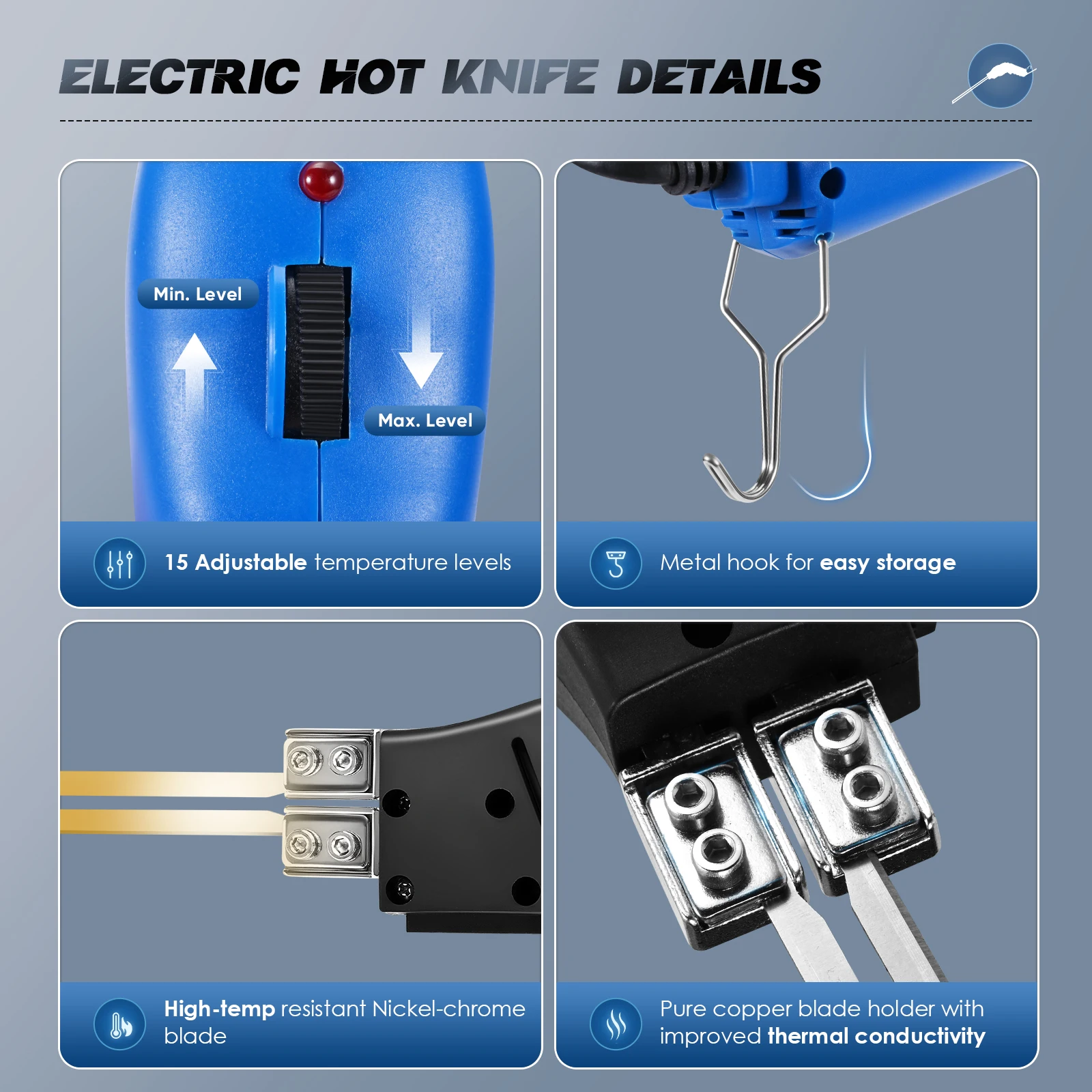 ELECTRIC HOT KNIFE DETAILS

Min. Level

Max. Level

15 Adjustable temperature levels

Metal hook for easy storage

High-temp resistant Nickel-chrome blade

Pure copper blade holder with improved thermal conductivity