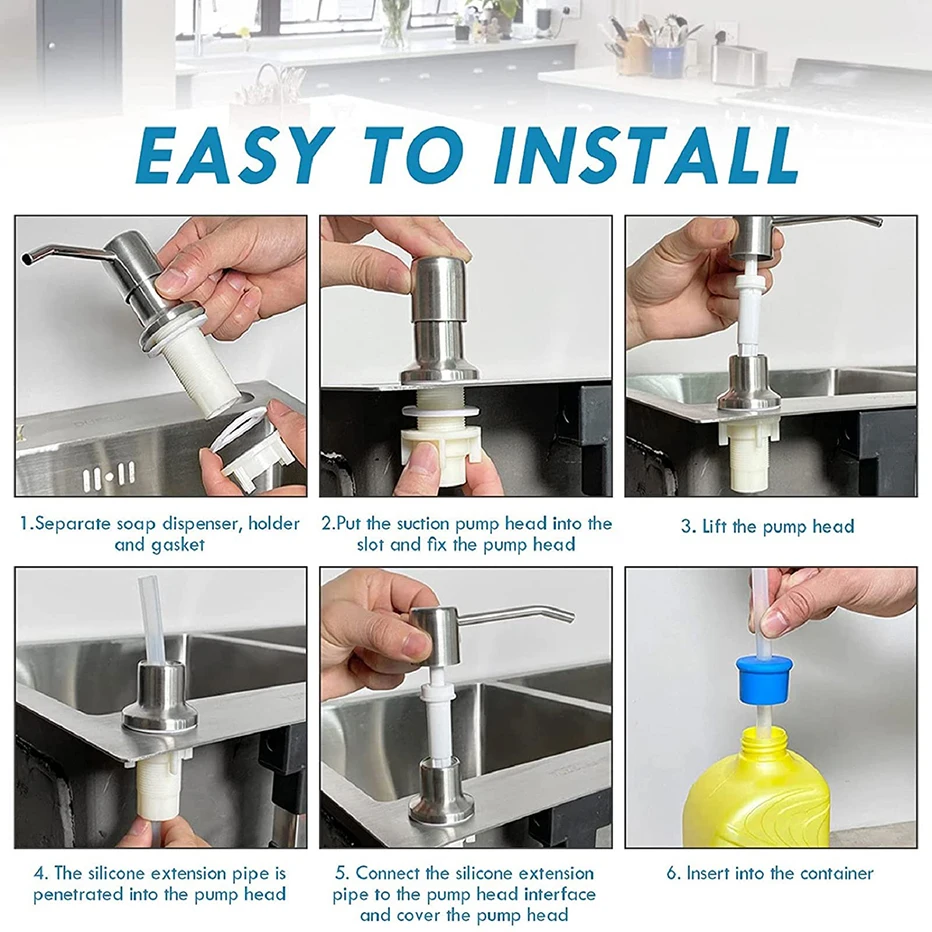 EASY TO INSTALL

1.Separate soap dispenser, holder and gasket

2.Put the suction pump head into the slot and fix the pump head

3. Lift the pump head

4. The silicone extension pipe is penetrated into the pump head

5. Connect the silicone extension pipe to the pump head interface and cover the pump head

6. Insert into the container