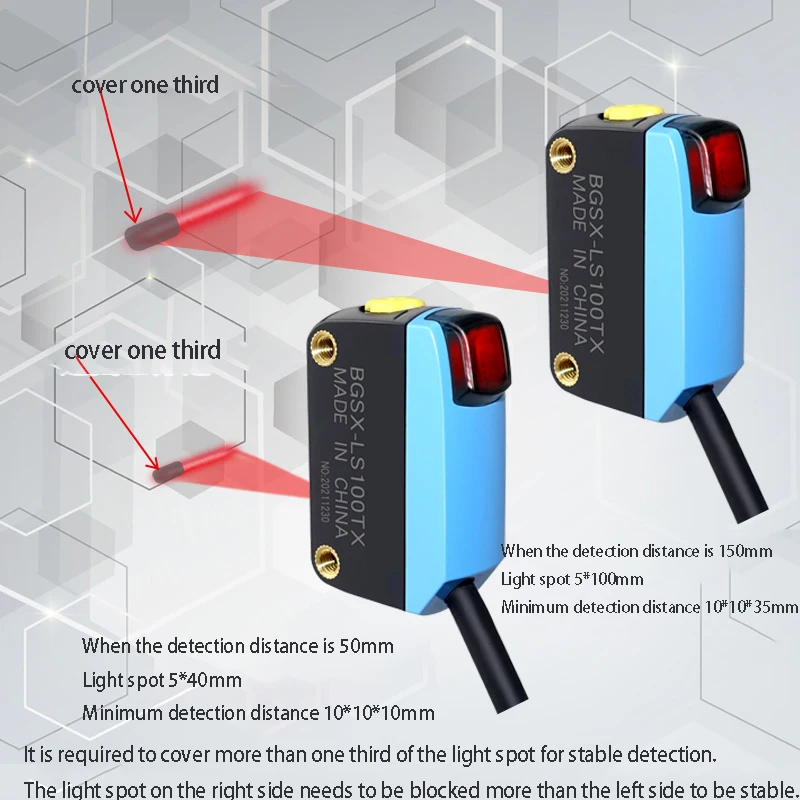 cover one third

BGSX-LS100TX
MADE IN CHINA
NO:20211230

cover one third

BGSX-LS100TX
MADE IN CHINA
NO:20211230

When the detection distance is 150mm
Light spot 5*100mm
Minimum detection distance 10*10*35mm

When the detection distance is 50mm
Light spot 5*40mm
Minimum detection distance 10*10*10mm

It is required to cover more than one third of the light spot for stable detection.
The light spot on the right side needs to be blocked more than the left side to be stable.