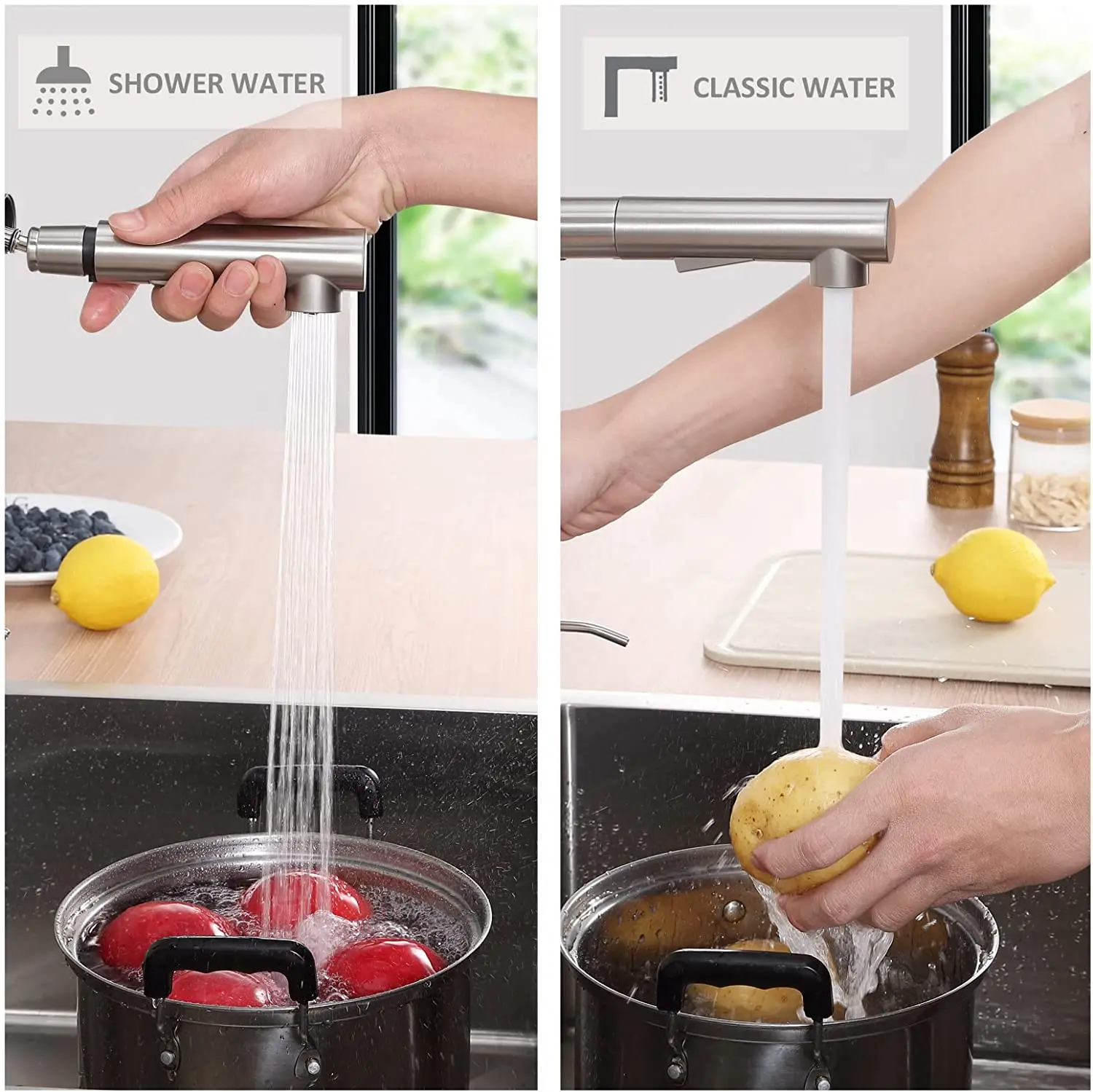 SHOWER WATER

CLASSIC WATER