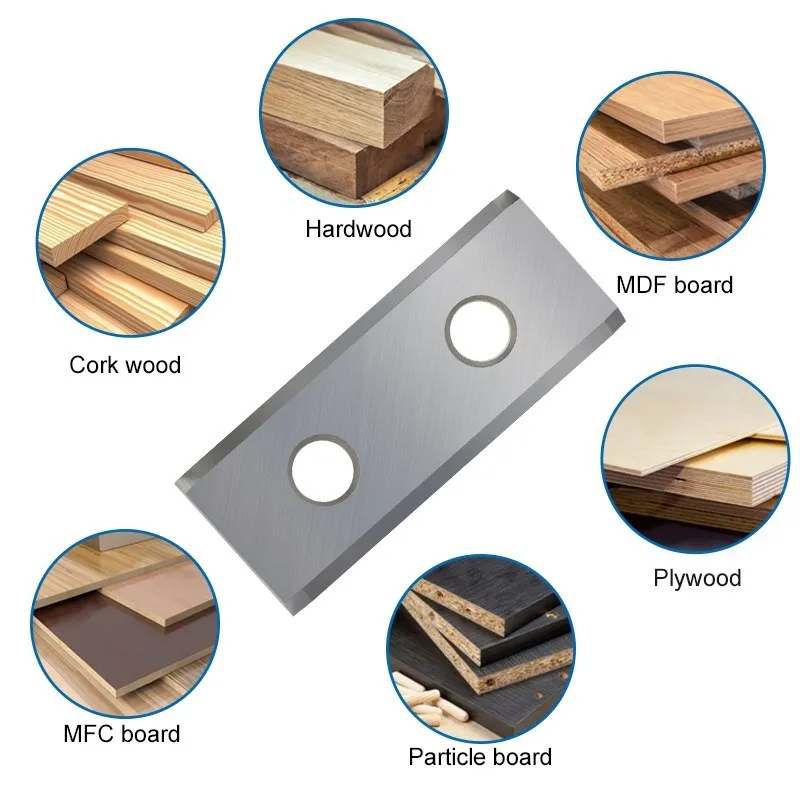 Hardwood

MDF board

Cork wood

Plywood

MFC board

Particle board