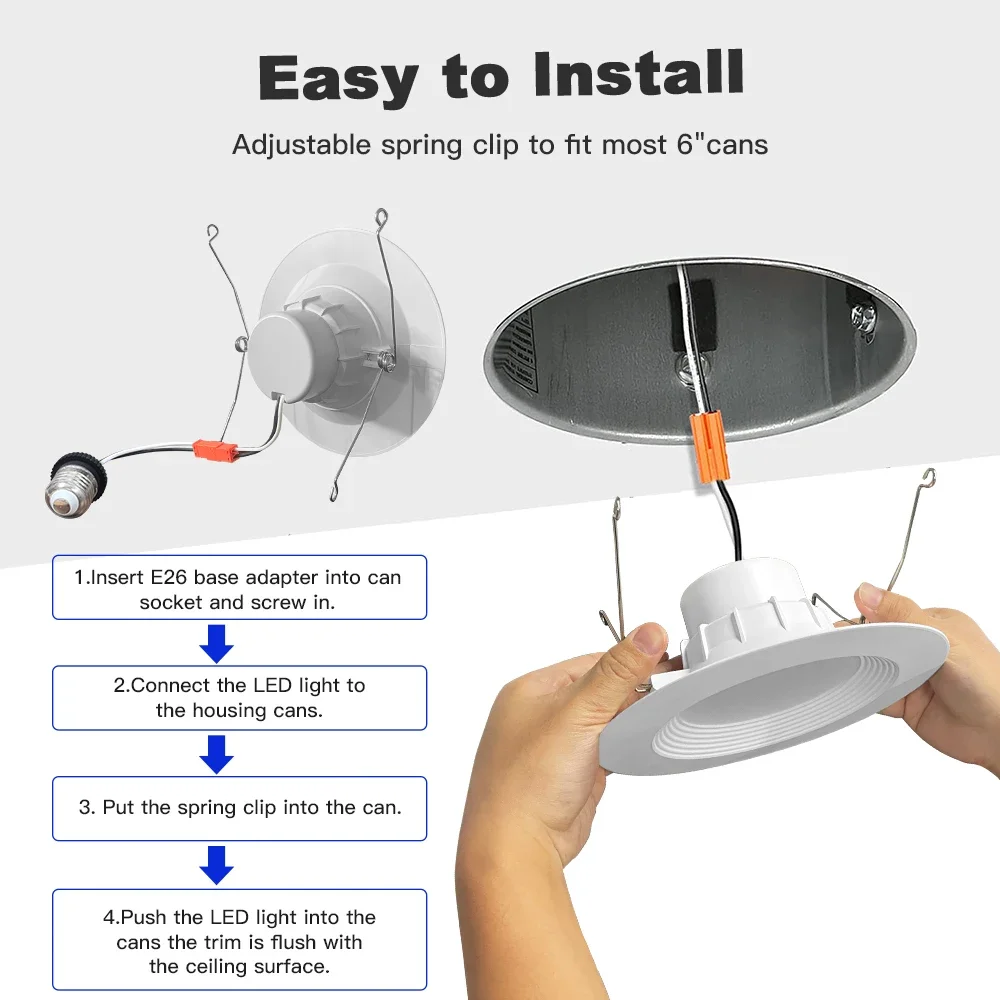 Easy to Install

Adjustable spring clip to fit most 6"cans

1.Insert E26 base adapter into can socket and screw in.

2.Connect the LED light to the housing cans.

3. Put the spring clip into the can.

4.Push the LED light into the cans the trim is flush with the ceiling surface.