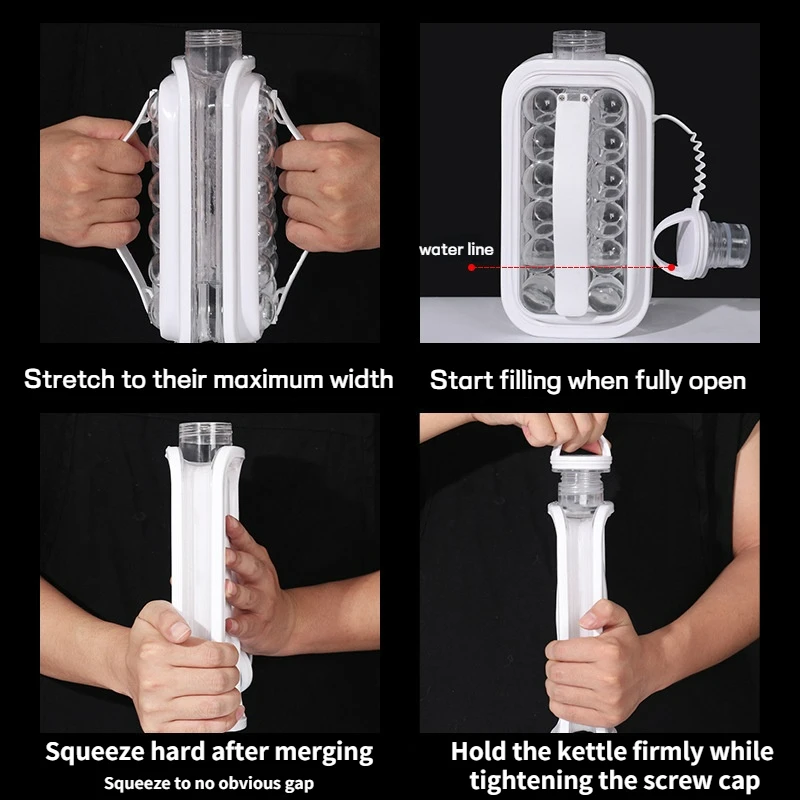 Stretch to their maximum width

water line

Start filling when fully open

Squeeze hard after merging
Squeeze to no obvious gap

Hold the kettle firmly while tightening the screw cap