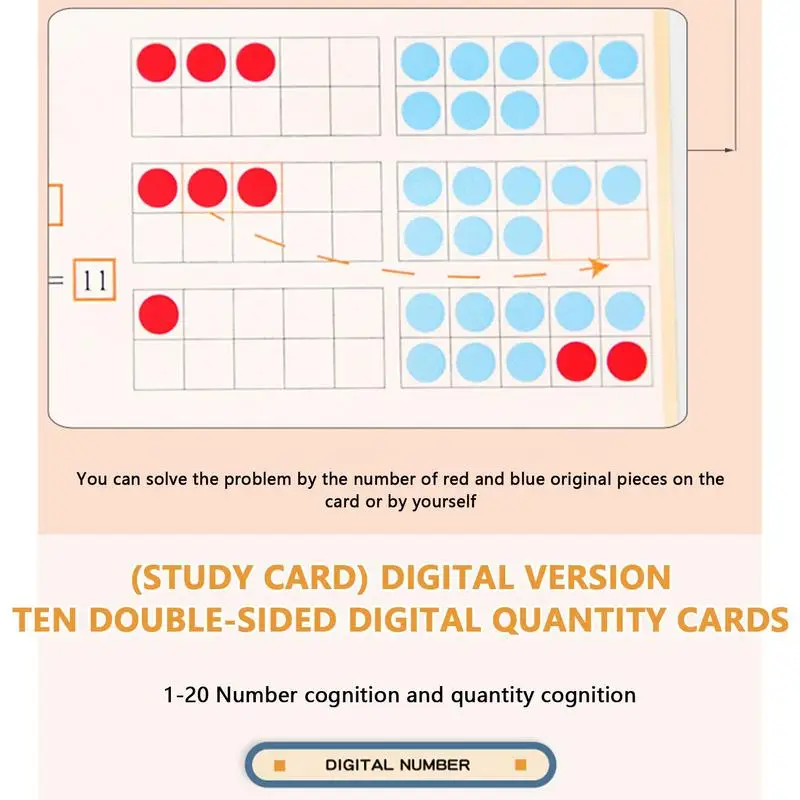 = 11

You can solve the problem by the number of red and blue original pieces on the card or by yourself

(STUDY CARD) DIGITAL VERSION
TEN DOUBLE-SIDED DIGITAL QUANTITY CARDS

1-20 Number cognition and quantity cognition

DIGITAL NUMBER