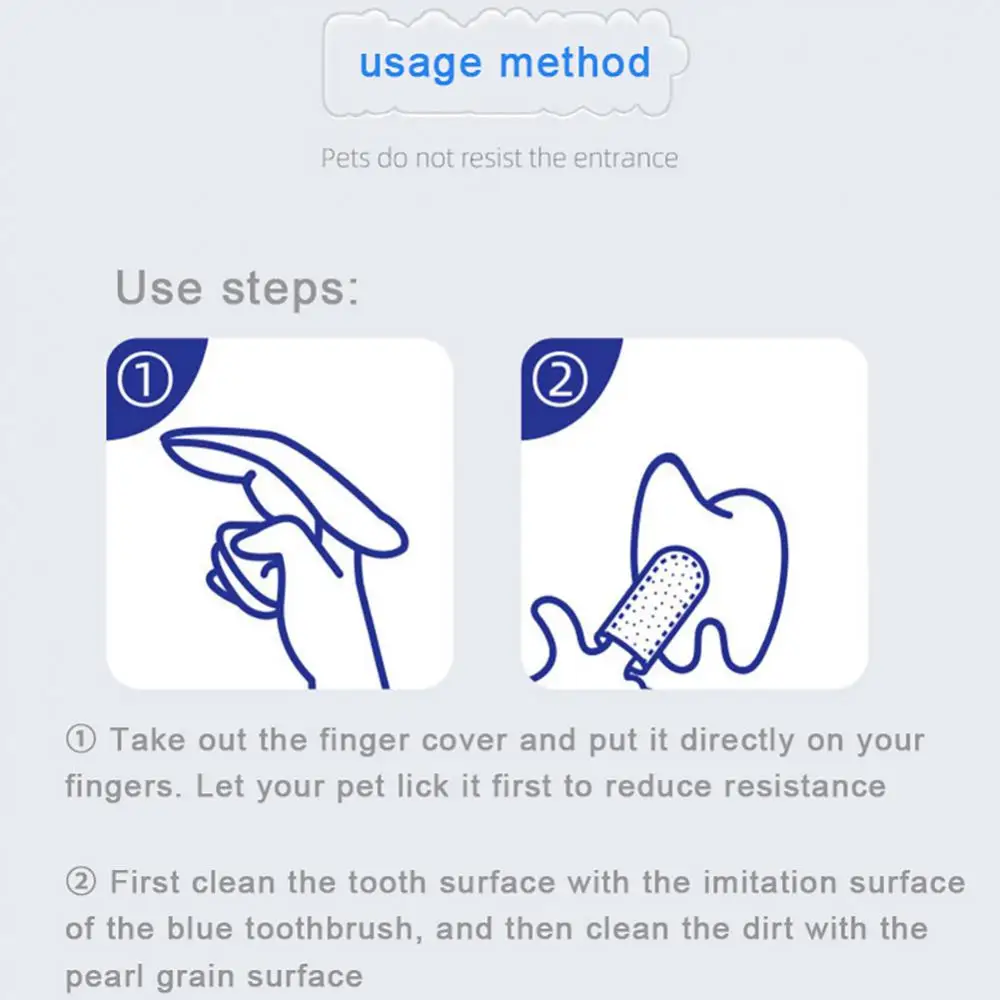 usage method

Pets do not resist the entrance

Use steps:

①

②

① Take out the finger cover and put it directly on your fingers. Let your pet lick it first to reduce resistance

② First clean the tooth surface with the imitation surface of the blue toothbrush, and then clean the dirt with the pearl grain surface