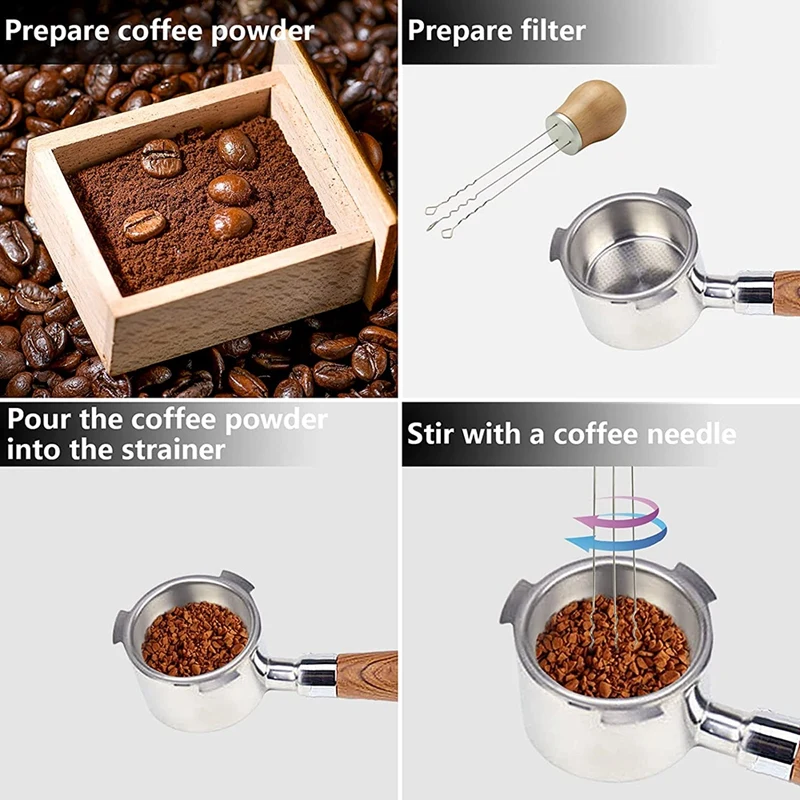 Prepare coffee powder

Prepare filter

Pour the coffee powder into the strainer

Stir with a coffee needle