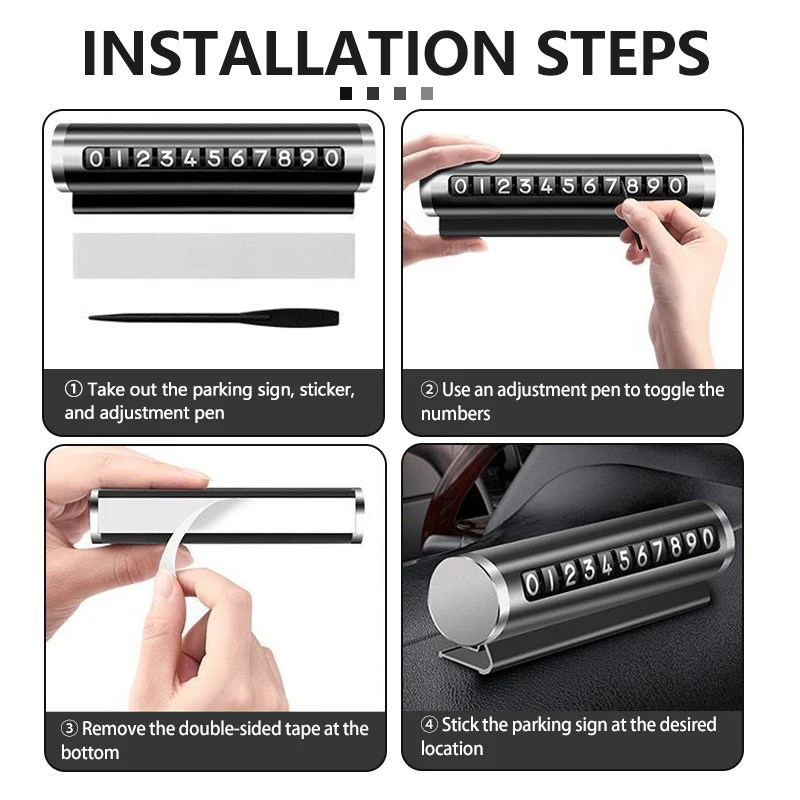 INSTALLATION STEPS

01234567890

① Take out the parking sign, sticker, and adjustment pen

01234567890

② Use an adjustment pen to toggle the numbers

③ Remove the double-sided tape at the bottom

01234567890

④ Stick the parking sign at the desired location