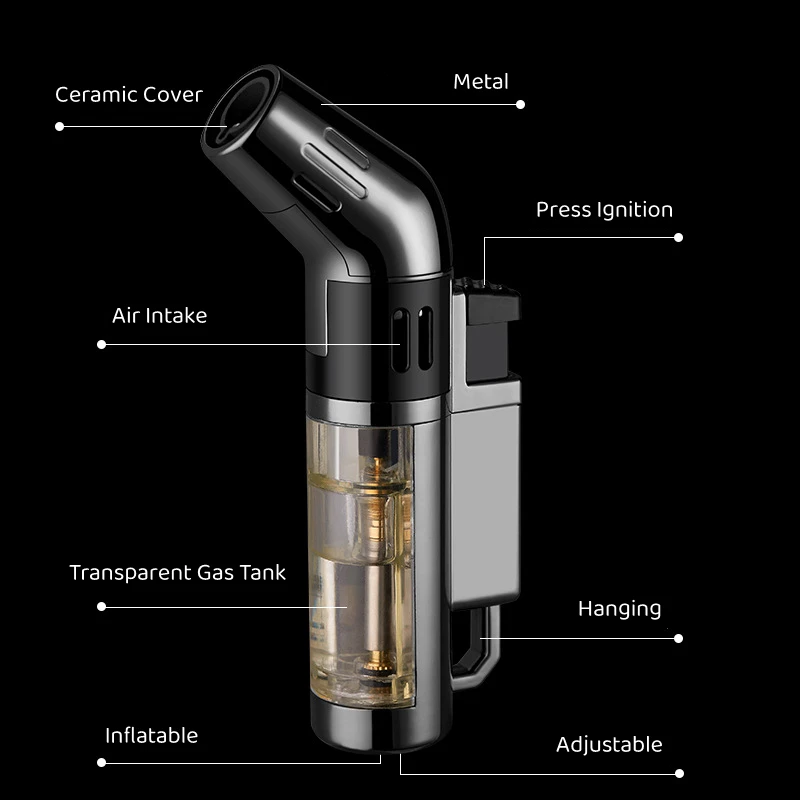 Ceramic Cover

Metal

Press Ignition

Air Intake

Transparent Gas Tank

Hanging

Inflatable

Adjustable