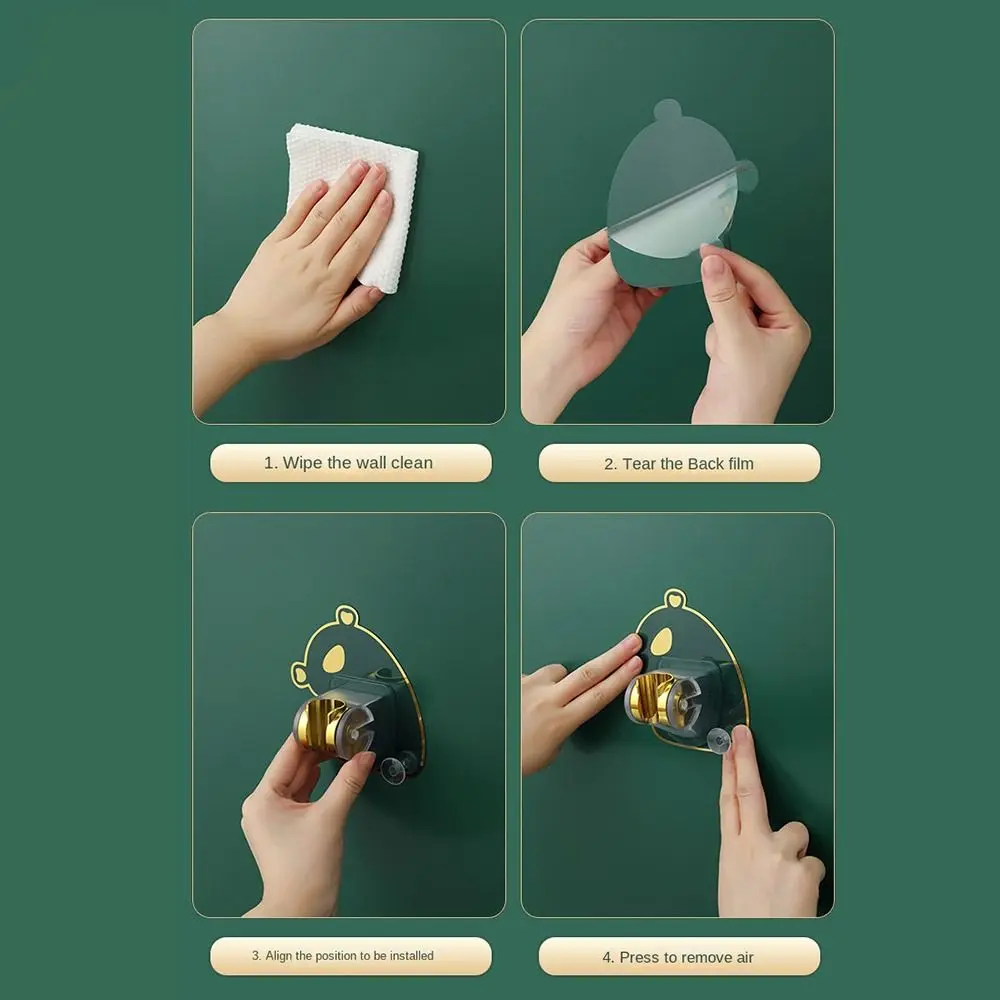 1. Wipe the wall clean

2. Tear the Back film

3. Align the position to be installed

4. Press to remove air