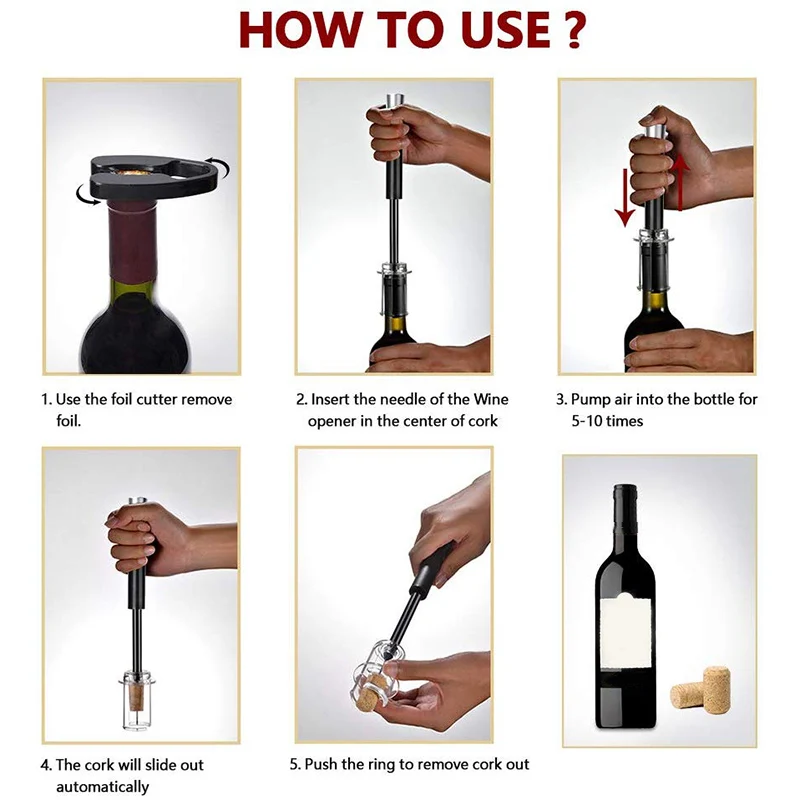 HOW TO USE ?

1. Use the foil cutter remove foil.

2. Insert the needle of the Wine opener in the center of cork

3. Pump air into the bottle for 5-10 times

4. The cork will slide out automatically

5. Push the ring to remove cork out