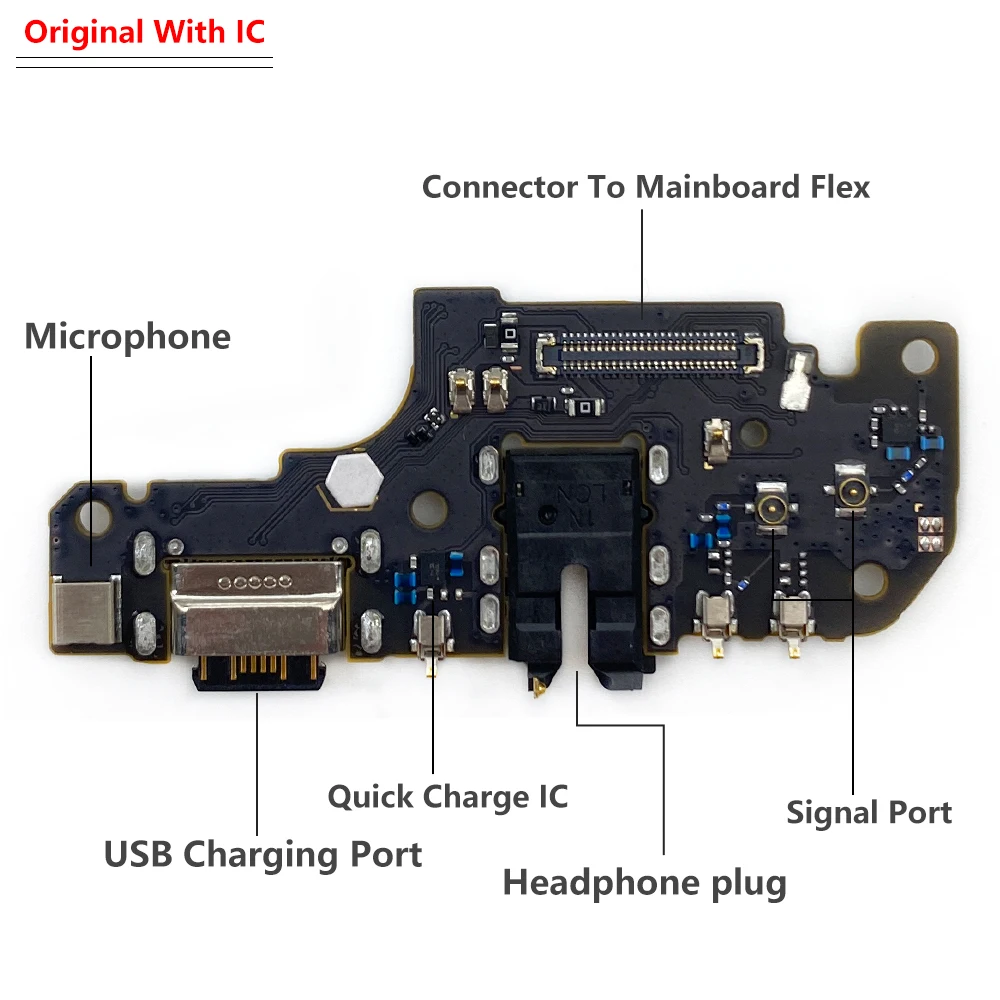 Original With IC

Connector To Mainboard Flex

Microphone

Quick Charge IC

Signal Port

USB Charging Port

Headphone plug