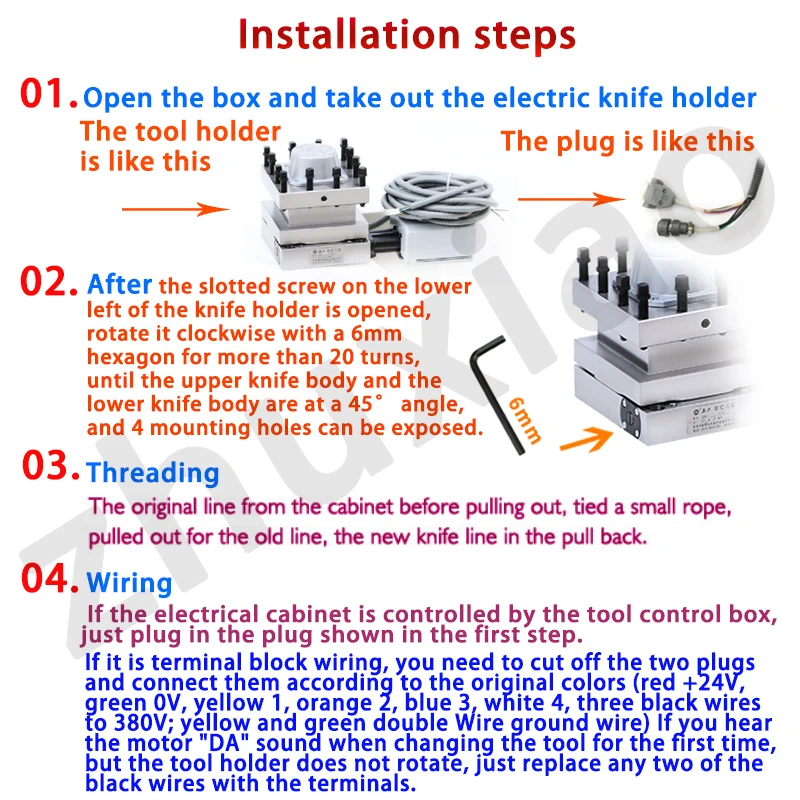 Installation steps

01. Open the box and take out the electric knife holder

The tool holder is like this

The plug is like this

02. After the slotted screw on the lower left of the knife holder is opened, rotate it clockwise with a 6mm hexagon for more than 20 turns, until the upper knife body and the lower knife body are at a 45° angle, and 4 mounting holes can be exposed.

6mm

03. Threading

The original line from the cabinet before pulling out, tied a small rope, pulled out for the old line, the new knife line in the pull back.

04. Wiring

If the electrical cabinet is controlled by the tool control box, just plug in the plug shown in the first step.

If it is terminal block wiring, you need to cut off the two plugs and connect them according to the original colors (red +24V, green 0V, yellow 1, orange 2, blue 3, white 4, three black wires to 380V; yellow and green double Wire ground wire) If you hear the motor "DA" sound when changing the tool for the first time, but the tool holder does not rotate, just replace any two of the black wires with the terminals.

zhuxiao