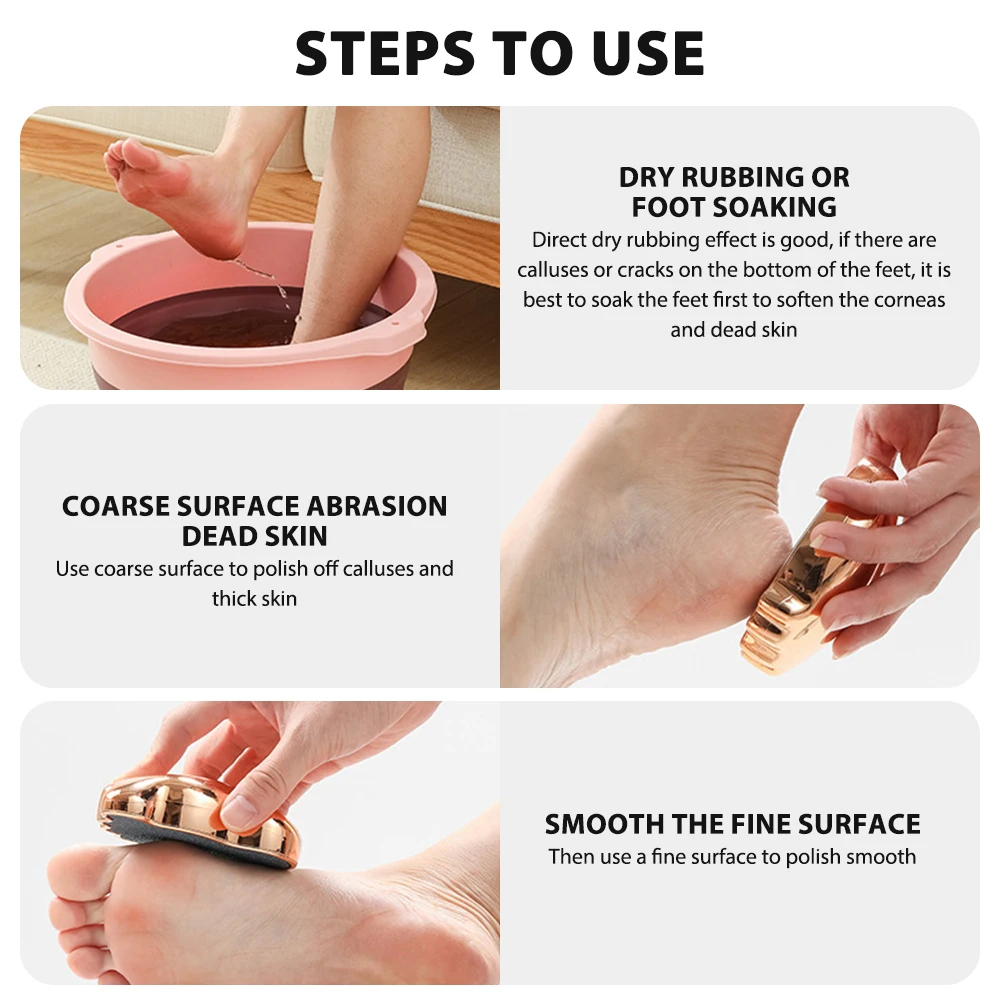 STEPS TO USE

DRY RUBBING OR FOOT SOAKING
Direct dry rubbing effect is good, if there are calluses or cracks on the bottom of the feet, it is best to soak the feet first to soften the corneas and dead skin

COARSE SURFACE ABRASION DEAD SKIN
Use coarse surface to polish off calluses and thick skin

SMOOTH THE FINE SURFACE
Then use a fine surface to polish smooth