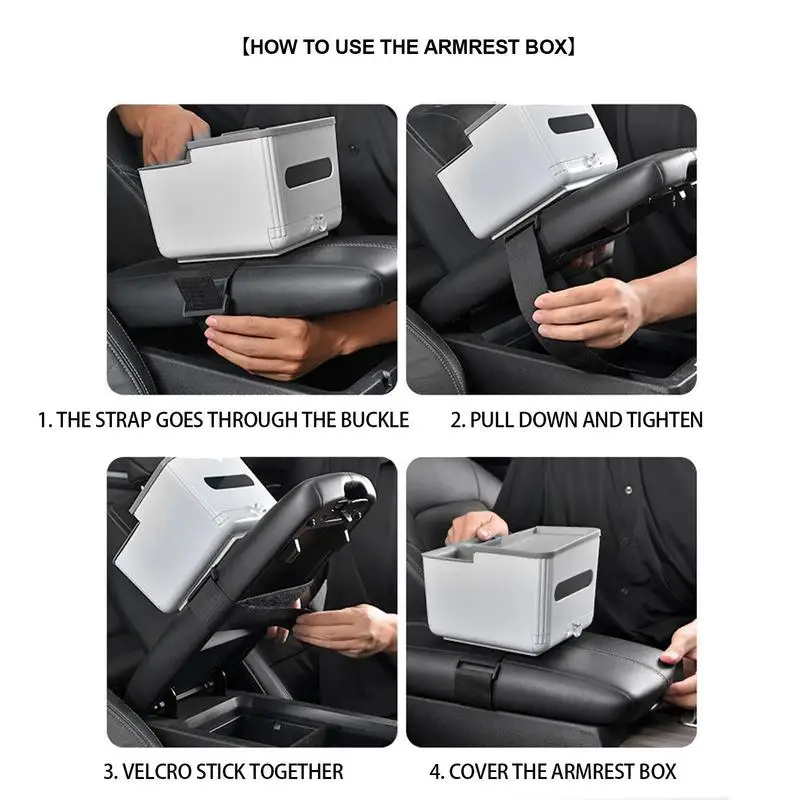 【HOW TO USE THE ARMREST BOX】

1. THE STRAP GOES THROUGH THE BUCKLE

2. PULL DOWN AND TIGHTEN

3. VELCRO STICK TOGETHER

4. COVER THE ARMREST BOX