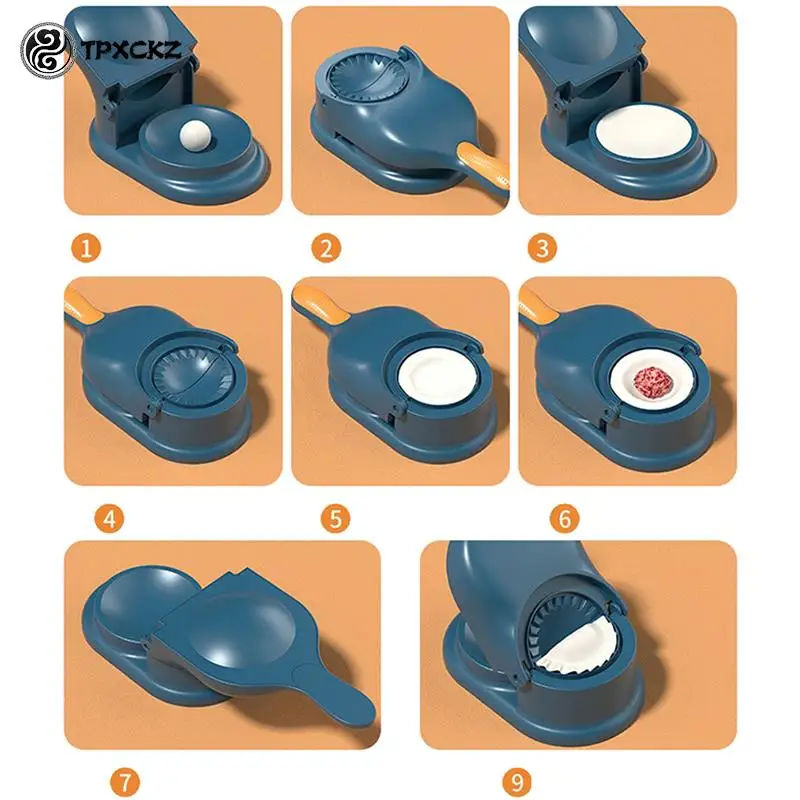 TPXCKZ

1

2

3

4

5

6

7

9