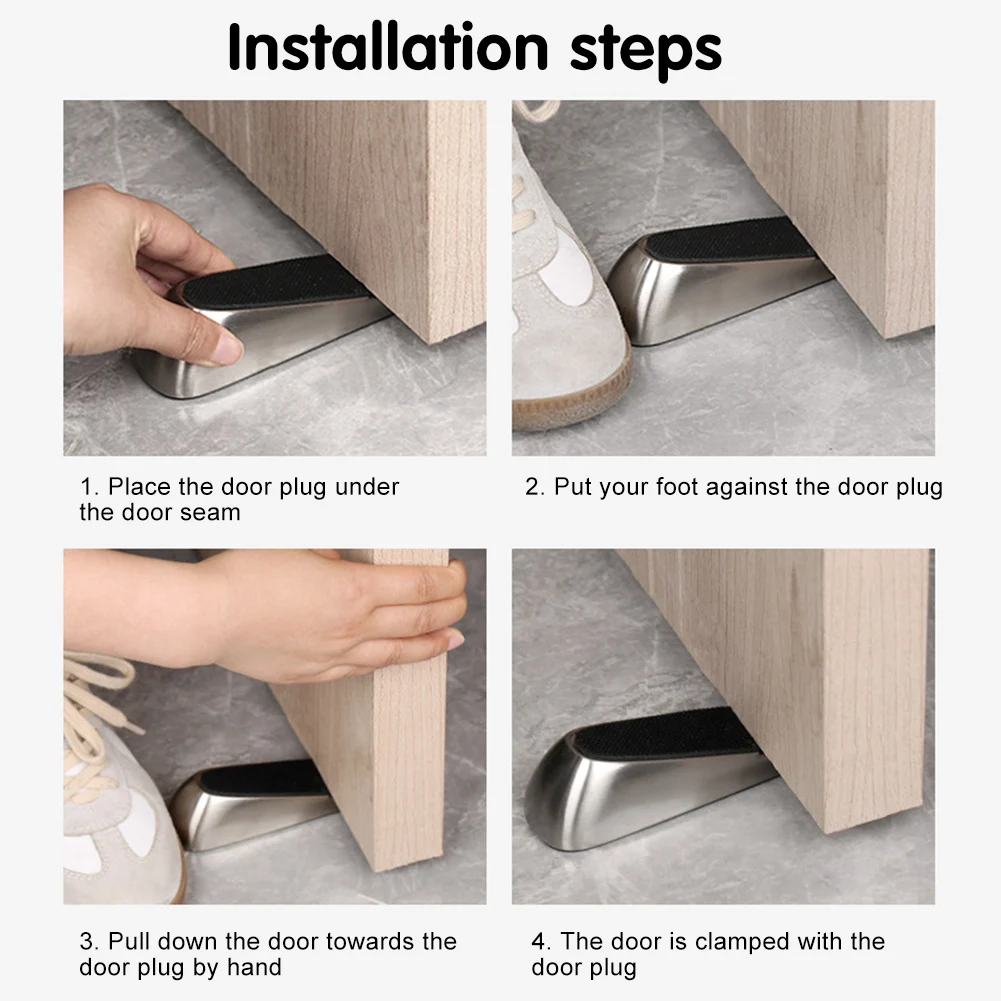 Installation steps

1. Place the door plug under the door seam

2. Put your foot against the door plug

3. Pull down the door towards the door plug by hand

4. The door is clamped with the door plug