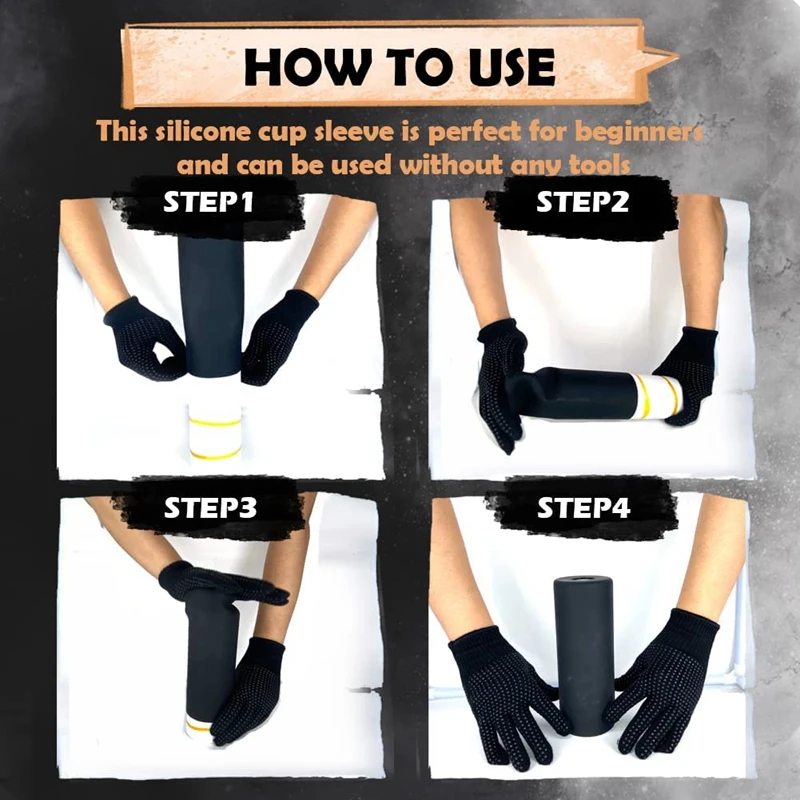 HOW TO USE

This silicone cup sleeve is perfect for beginners and can be used without any tools

STEP1

STEP2

STEP3

STEP4