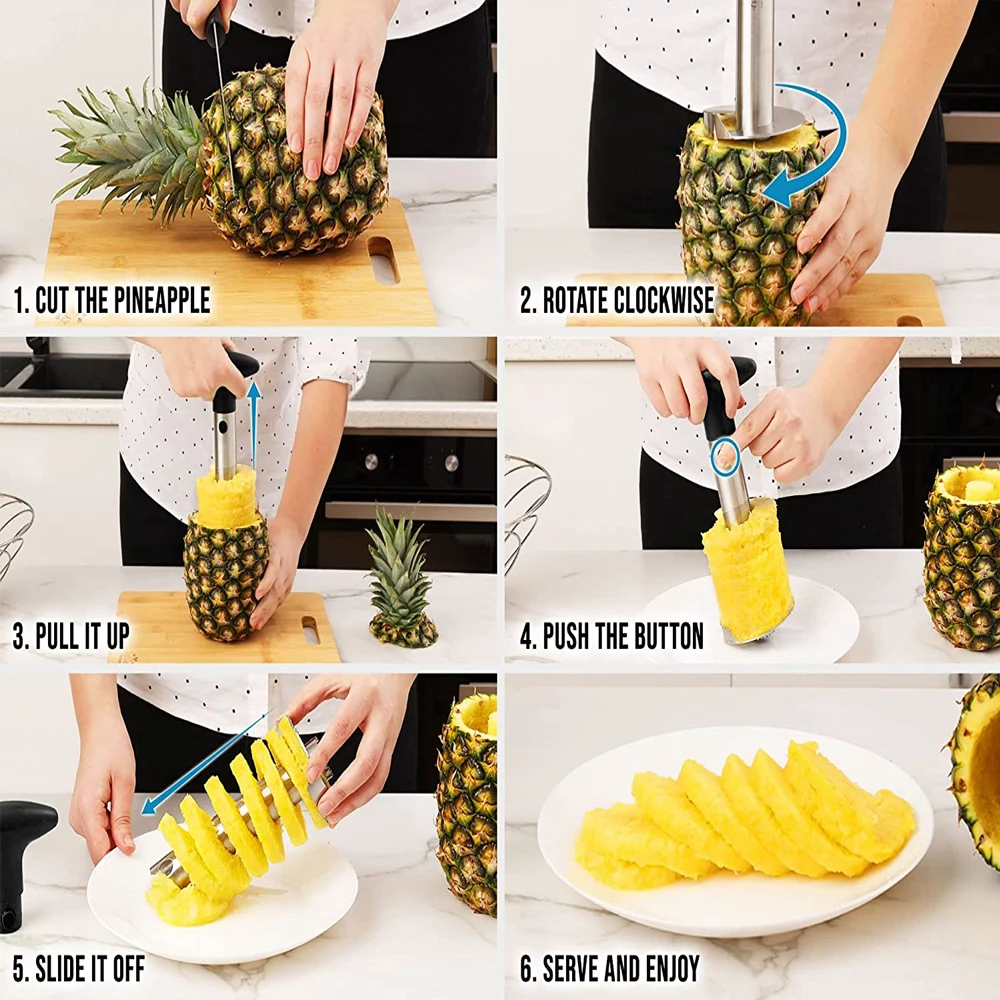 1. CUT THE PINEAPPLE

2. ROTATE CLOCKWISE

3. PULL IT UP

4. PUSH THE BUTTON

5. SLIDE IT OFF

6. SERVE AND ENJOY