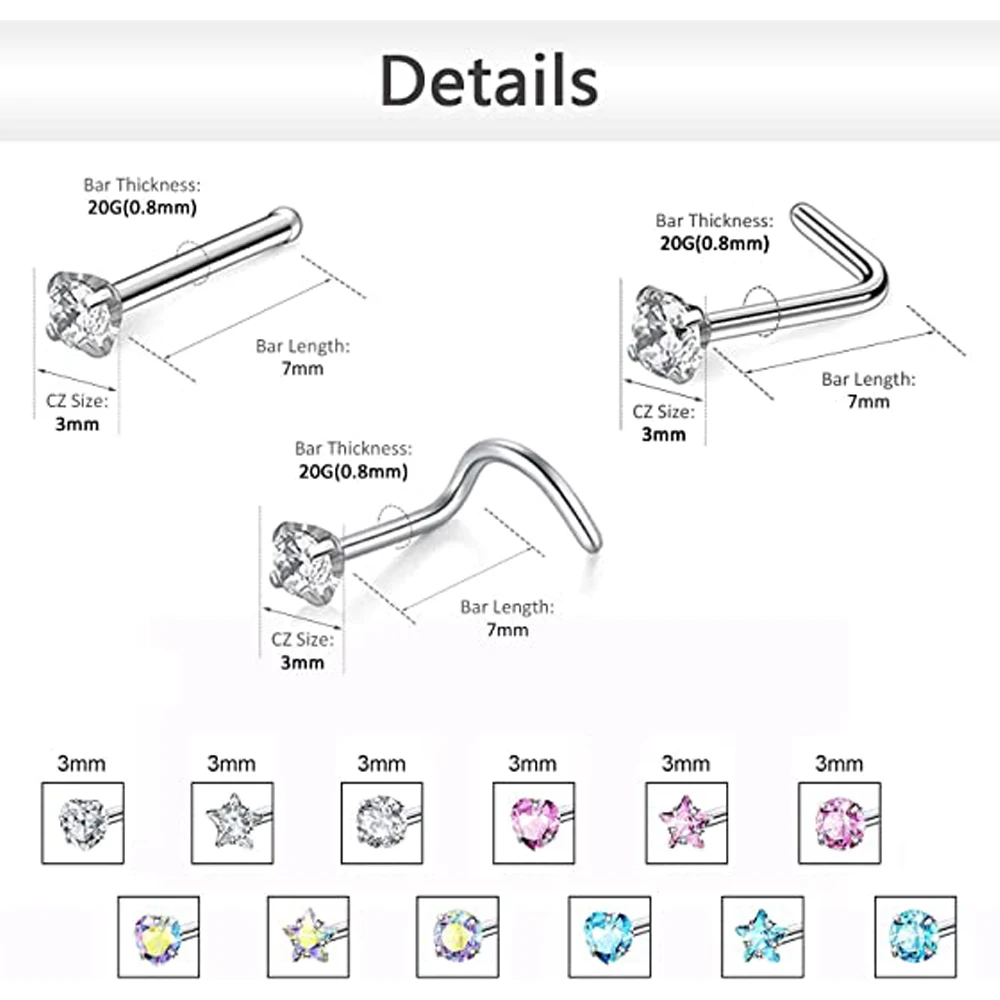 Details

Bar Thickness:
20G(0.8mm)

Bar Length:
7mm

CZ Size:
3mm

Bar Thickness:
20G(0.8mm)

Bar Length:
7mm

CZ Size:
3mm

Bar Thickness:
20G(0.8mm)

Bar Length:
7mm

CZ Size:
3mm

3mm 3mm 3mm 3mm 3mm 3mm