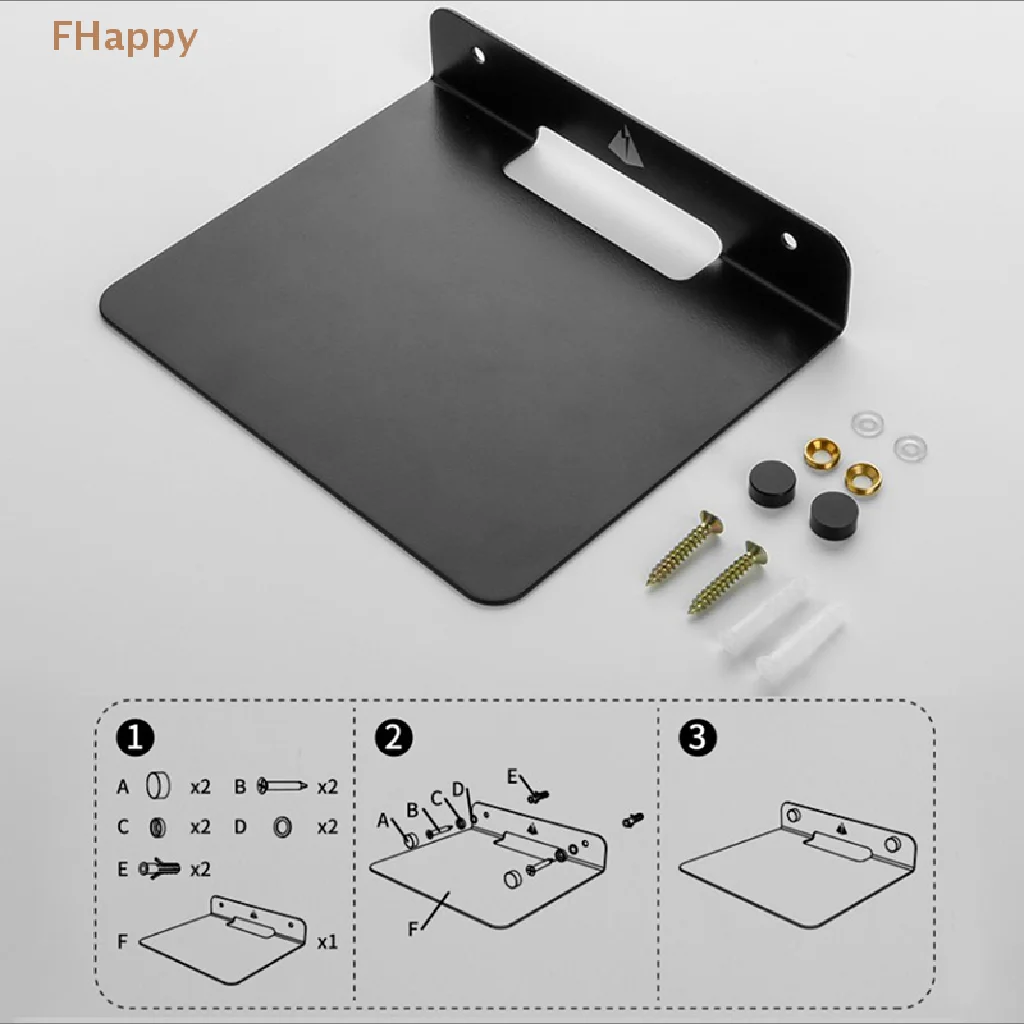 FHappy

1

A x2 B x2

C x2 D x2

E x2

F x1

2

A B C D E

F

3