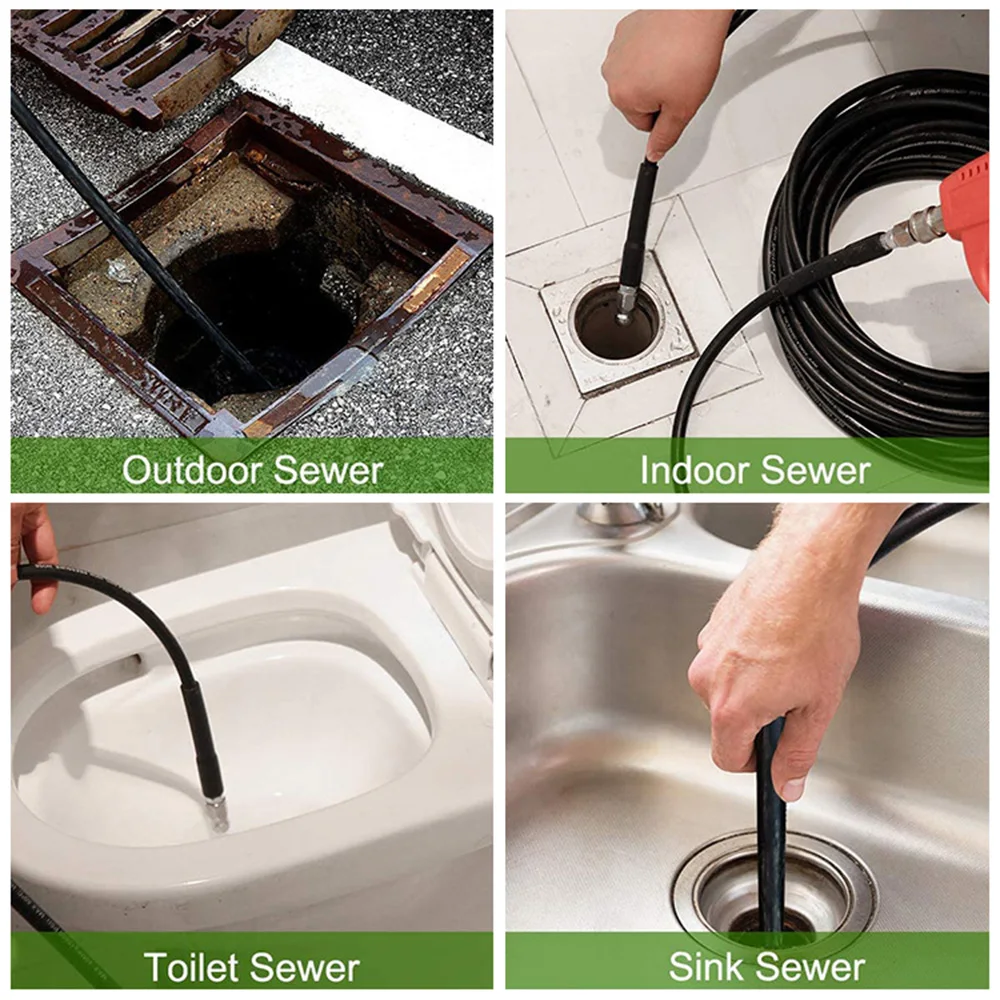 Outdoor Sewer

Indoor Sewer

Toilet Sewer

Sink Sewer