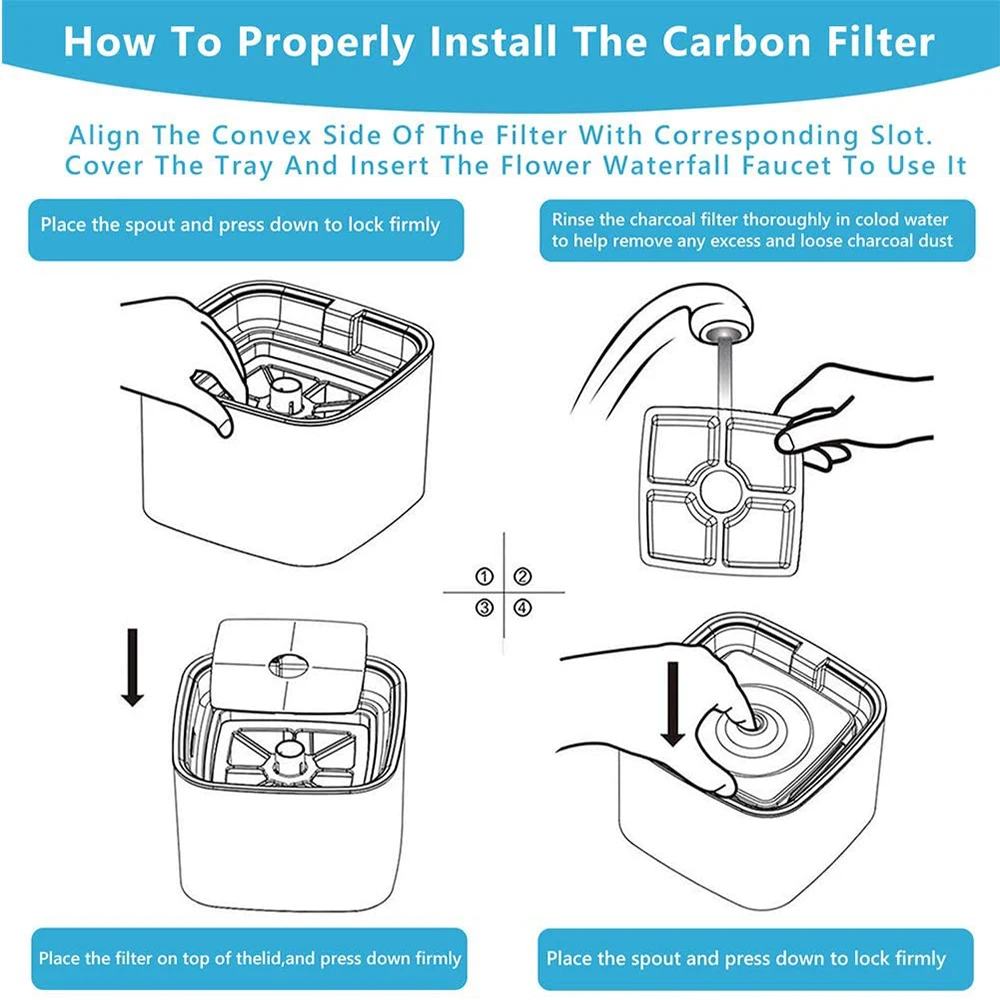 How To Properly Install The Carbon Filter

Align The Convex Side Of The Filter With Corresponding Slot. Cover The Tray And Insert The Flower Waterfall Faucet To Use It

Place the spout and press down to lock firmly

Rinse the charcoal filter thoroughly in colod water to help remove any excess and loose charcoal dust

① ②
③ ④

Place the filter on top of thelid,and press down firmly

Place the spout and press down to lock firmly