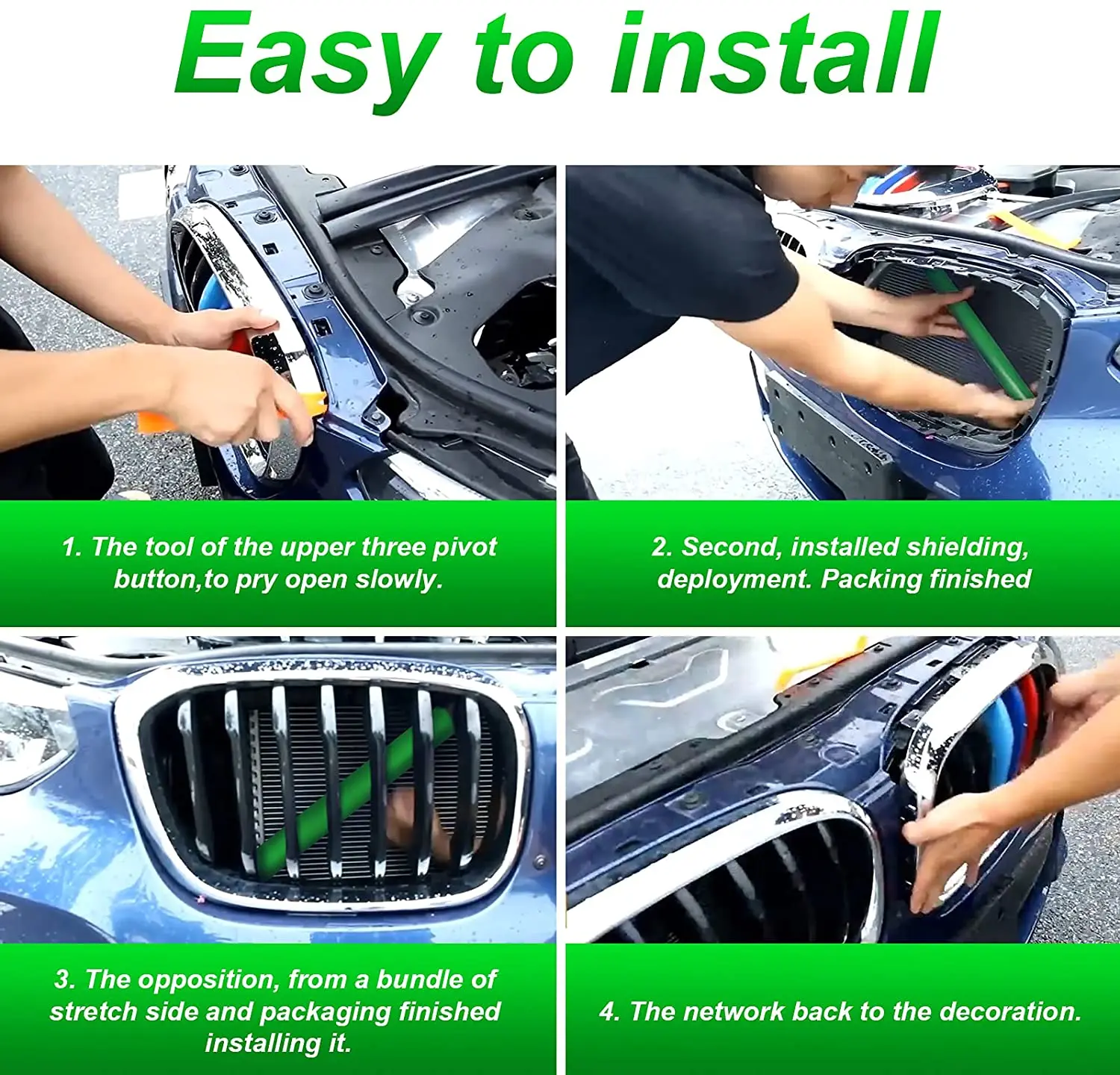 Easy to install

1. The tool of the upper three pivot button,to pry open slowly.

2. Second, installed shielding, deployment. Packing finished

3. The opposition, from a bundle of stretch side and packaging finished installing it.

4. The network back to the decoration.