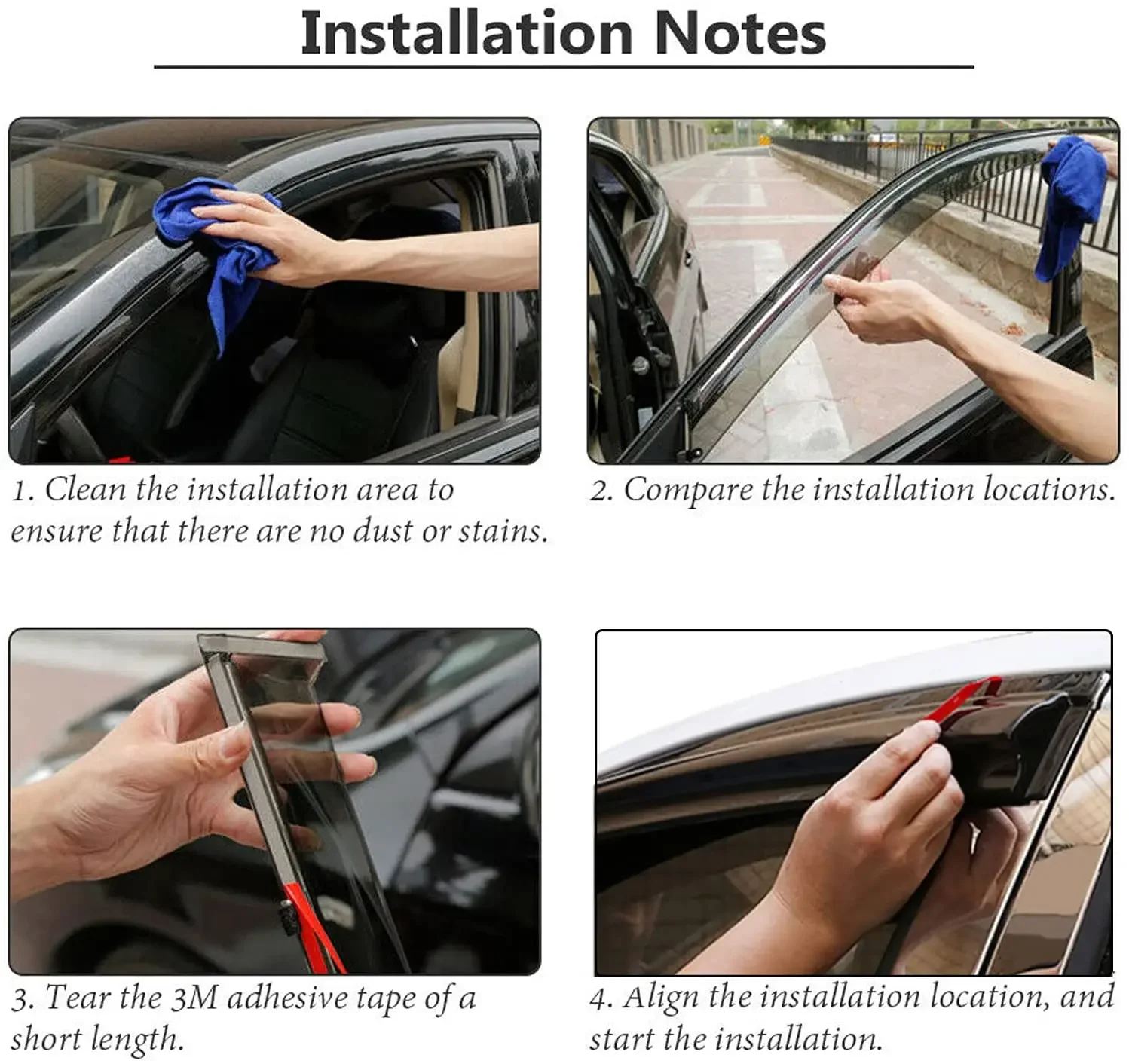 Installation Notes

1. Clean the installation area to ensure that there are no dust or stains.

2. Compare the installation locations.

3. Tear the 3M adhesive tape of a short length.

4. Align the installation location, and start the installation.