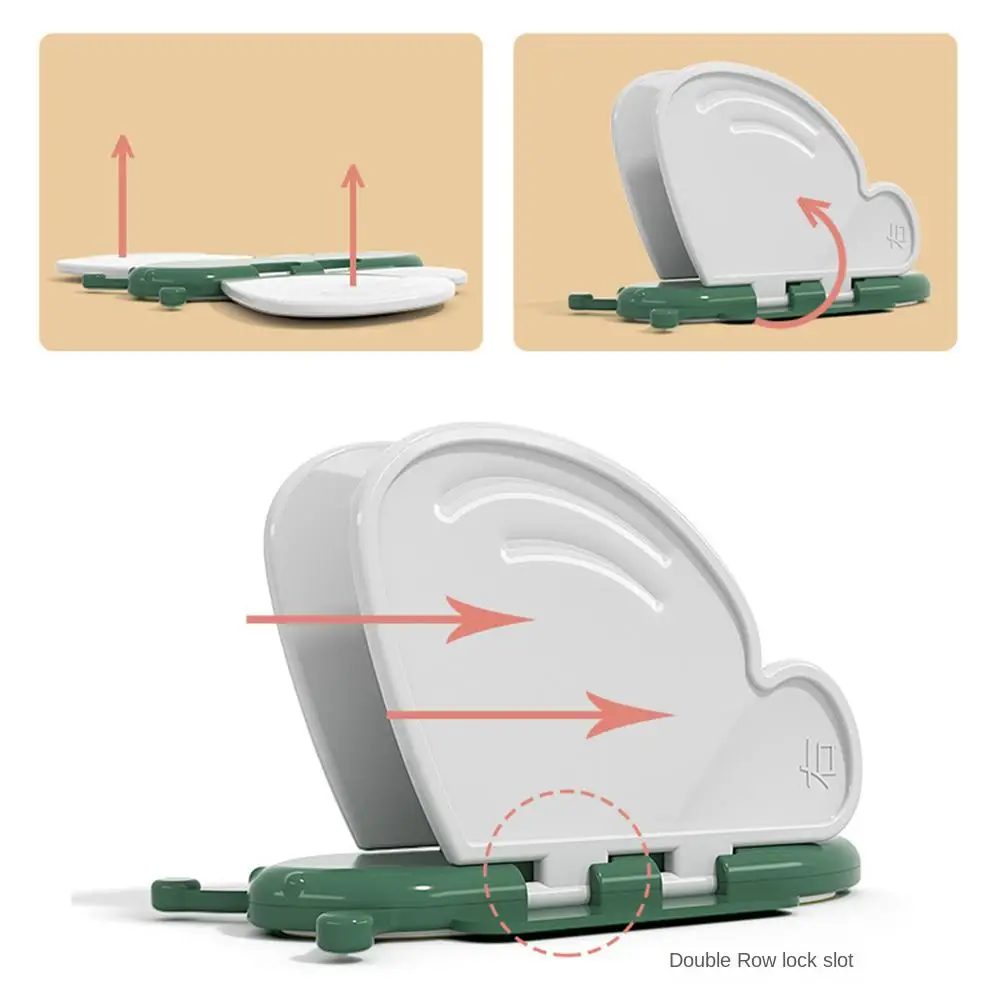 右

右

Double Row lock slot