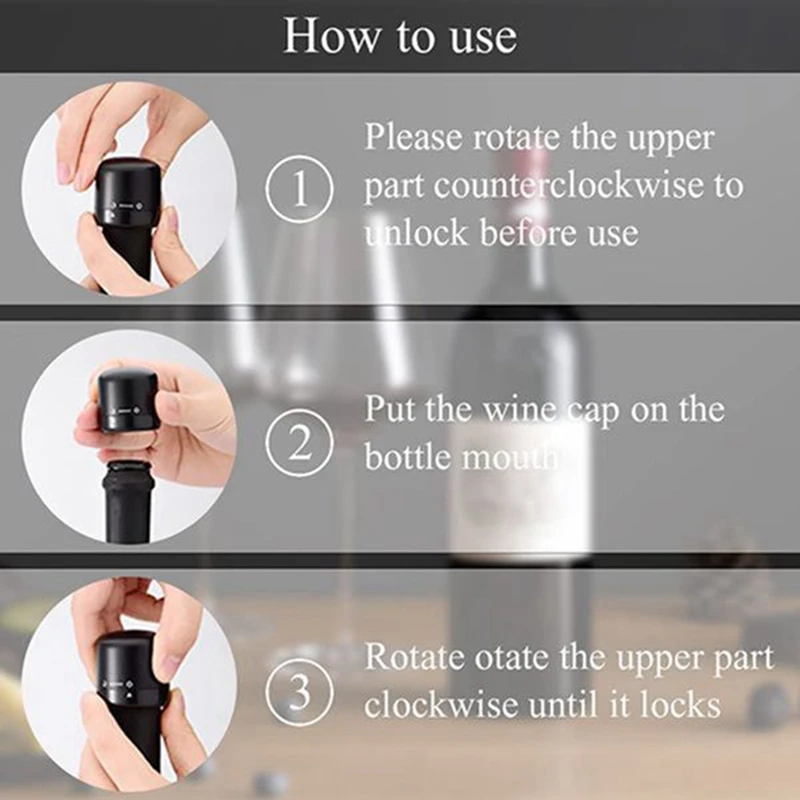 How to use

1 Please rotate the upper part counterclockwise to unlock before use

2 Put the wine cap on the bottle mouth

3 Rotate otate the upper part clockwise until it locks