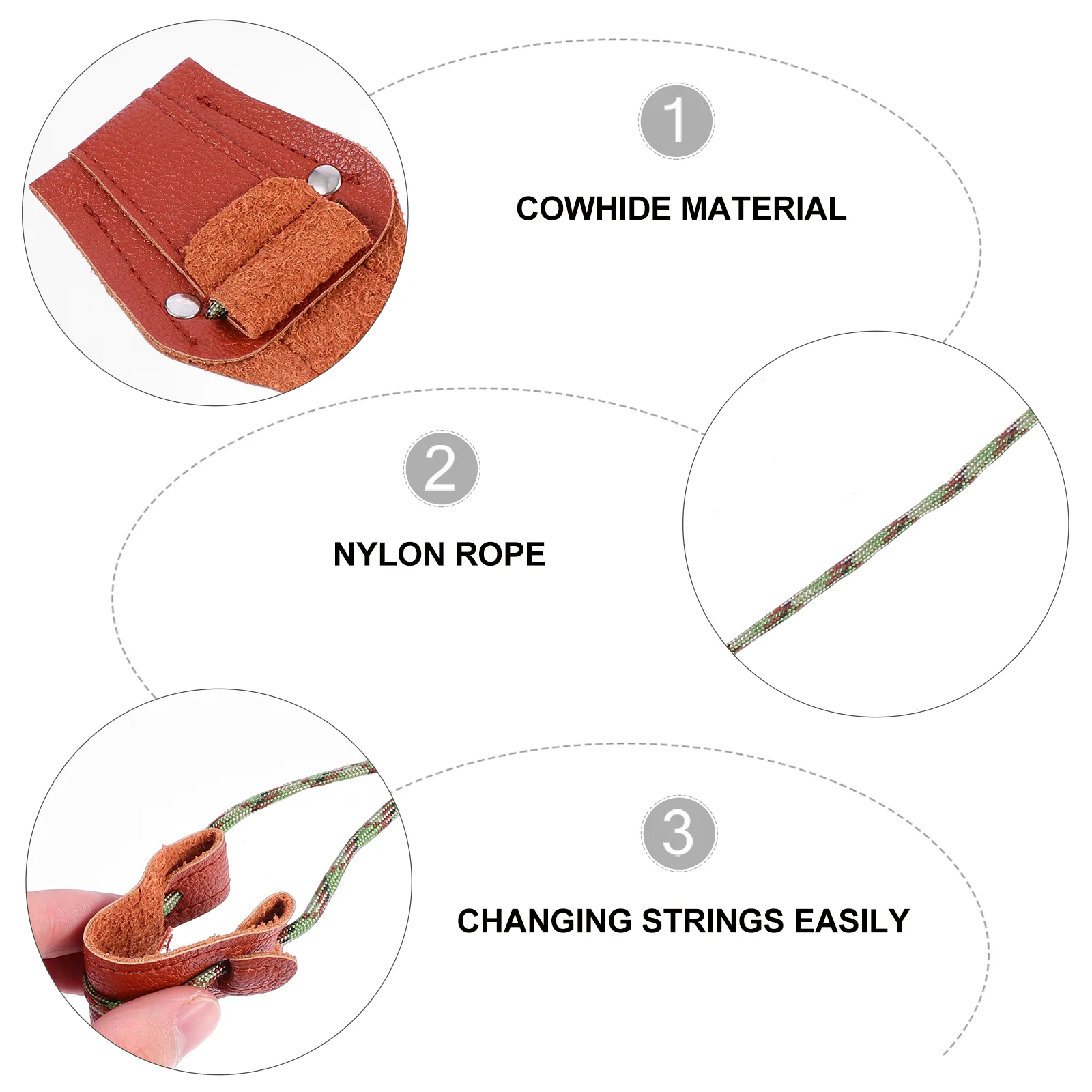 1

COWHIDE MATERIAL

2

NYLON ROPE

3

CHANGING STRINGS EASILY