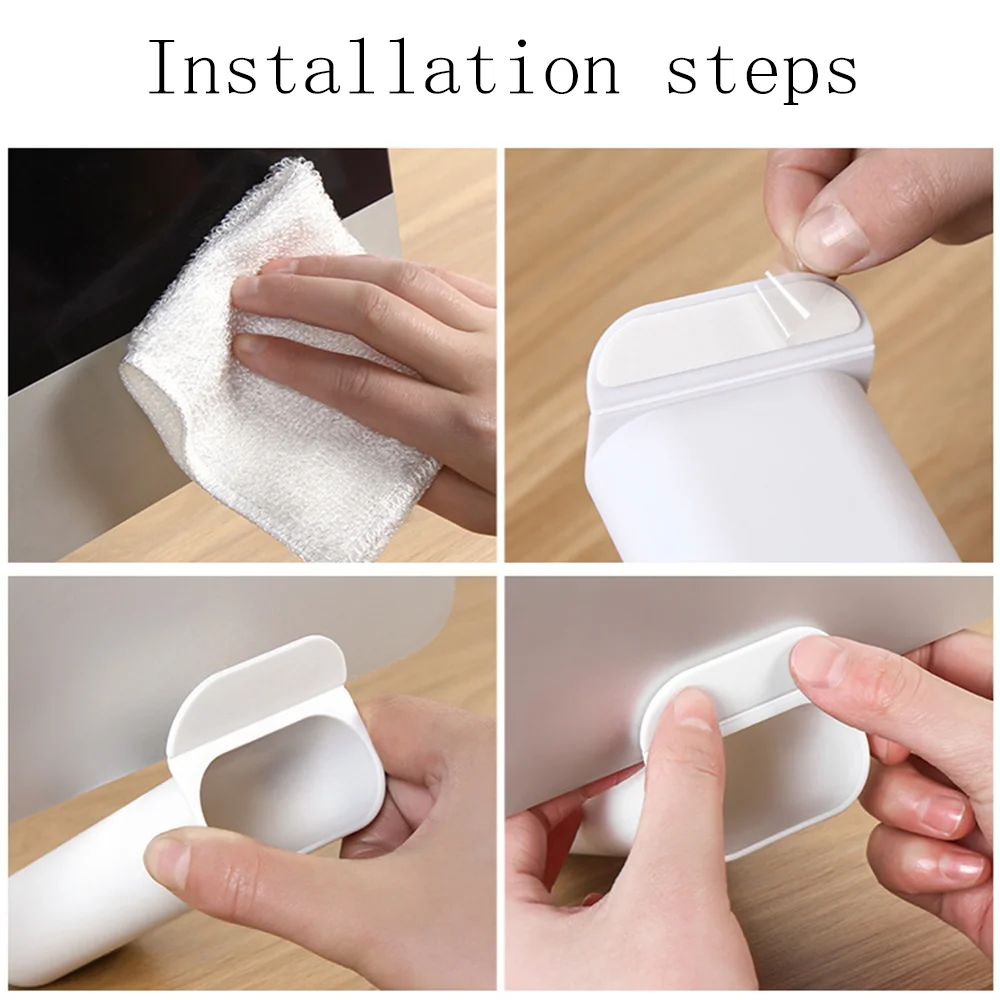 Installation steps