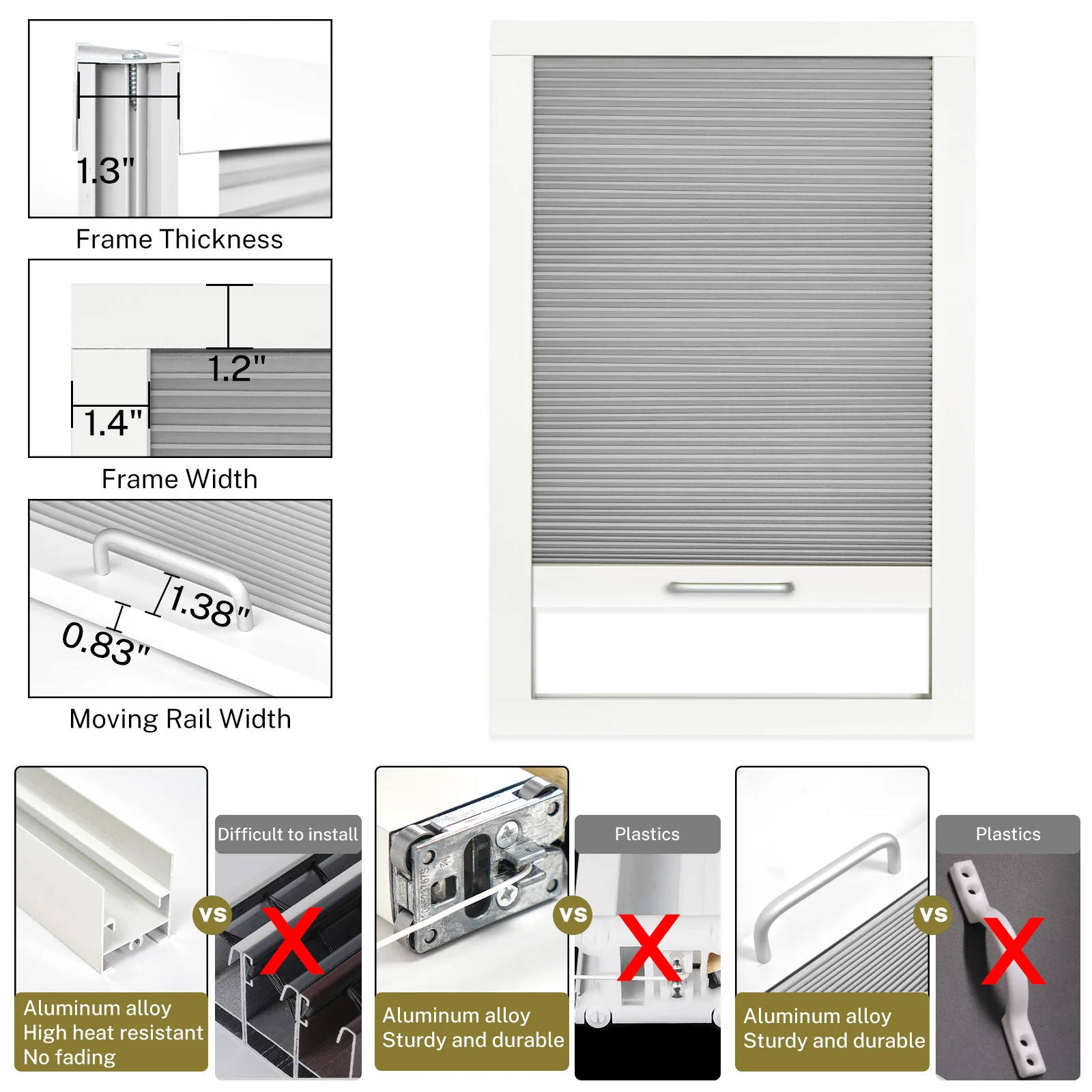 1.3"

Frame Thickness

1.2"

1.4"

Frame Width

1.38"

0.83"

Moving Rail Width

Aluminum alloy
High heat resistant
No fading

VS

Difficult to install

X

Aluminum alloy
Sturdy and durable

VS

Plastics

X

Aluminum alloy
Sturdy and durable

VS

Plastics

X