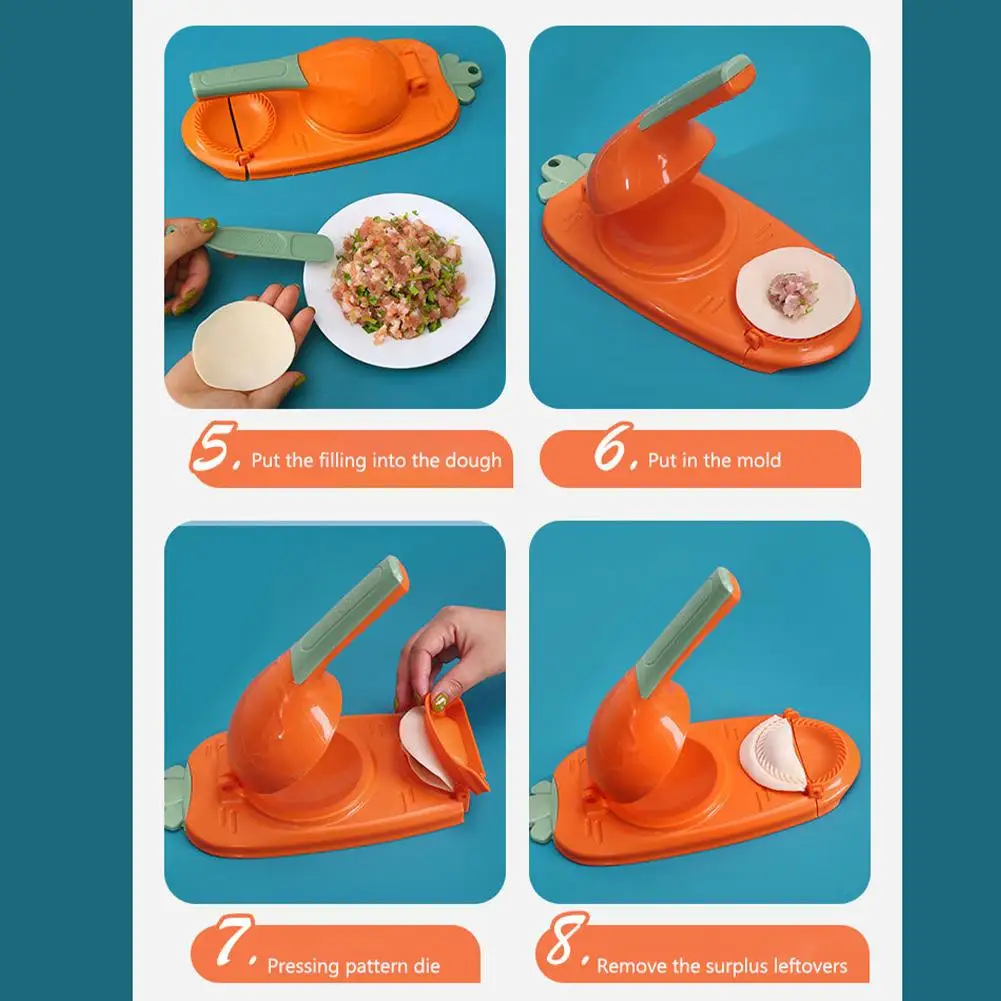 5. Put the filling into the dough

6. Put in the mold

7. Pressing pattern die

8. Remove the surplus leftovers